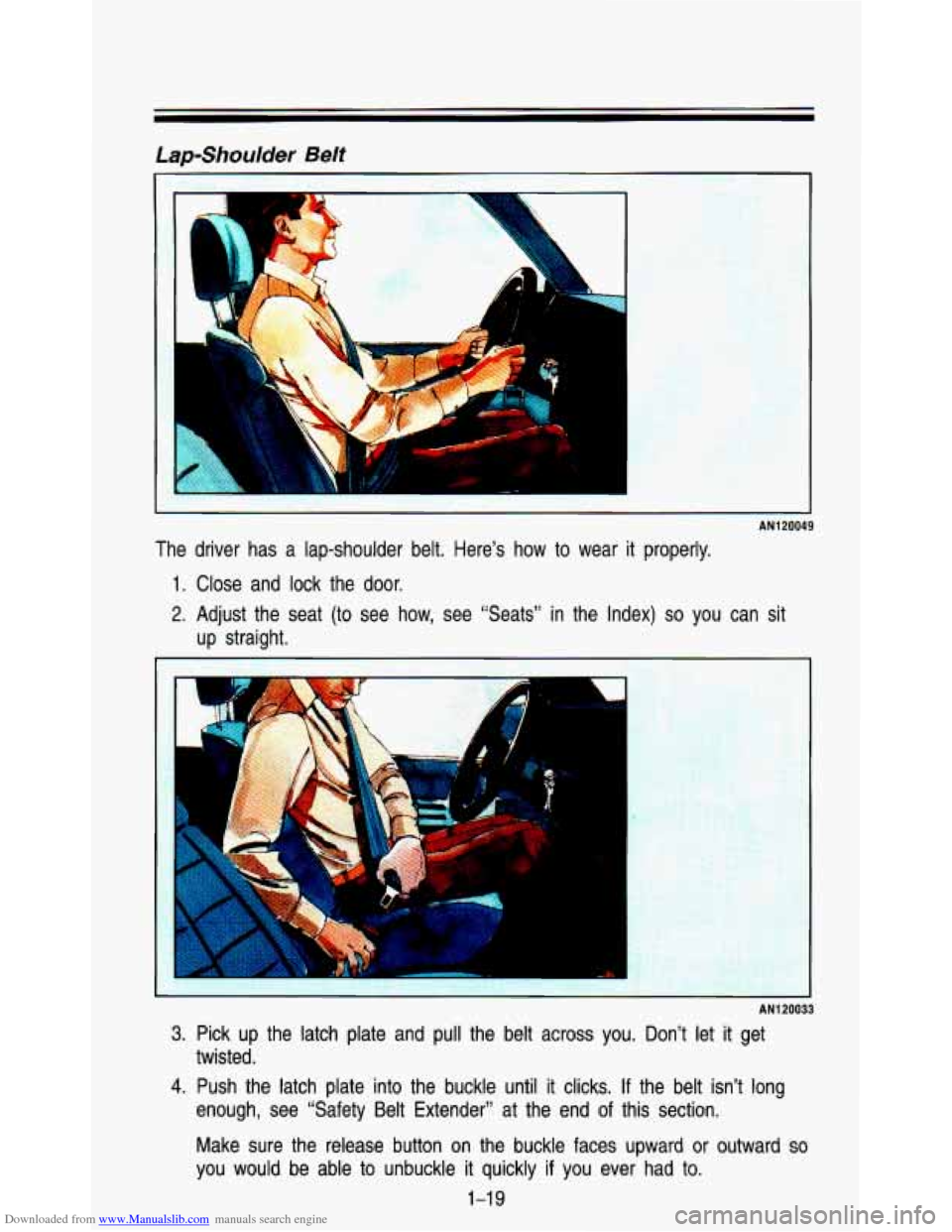 Lap-Shoulder Belt

AN120049

The driver has a lap-shoulder belt. Here's how to wear it properly.

1. Close and lock the door.

2. Adjust the seat (to see how, see "Seats" in the Index) so you can sit up straight.

AN120033

3. Pick up the latch plate and pull the belt across you. Don't let it get twisted.

4. Push the latch plate into the buckle until it clicks. If the belt isn't long enough, see "Safety Belt Extender" at the end of this section.

Make sure the release button on the buckle faces upward or outward so you would be able to unbuckle it quickly if you ever had to.

1-19

Downloaded from www.Manualslib.com manuals search engine

carmanualsonline.info