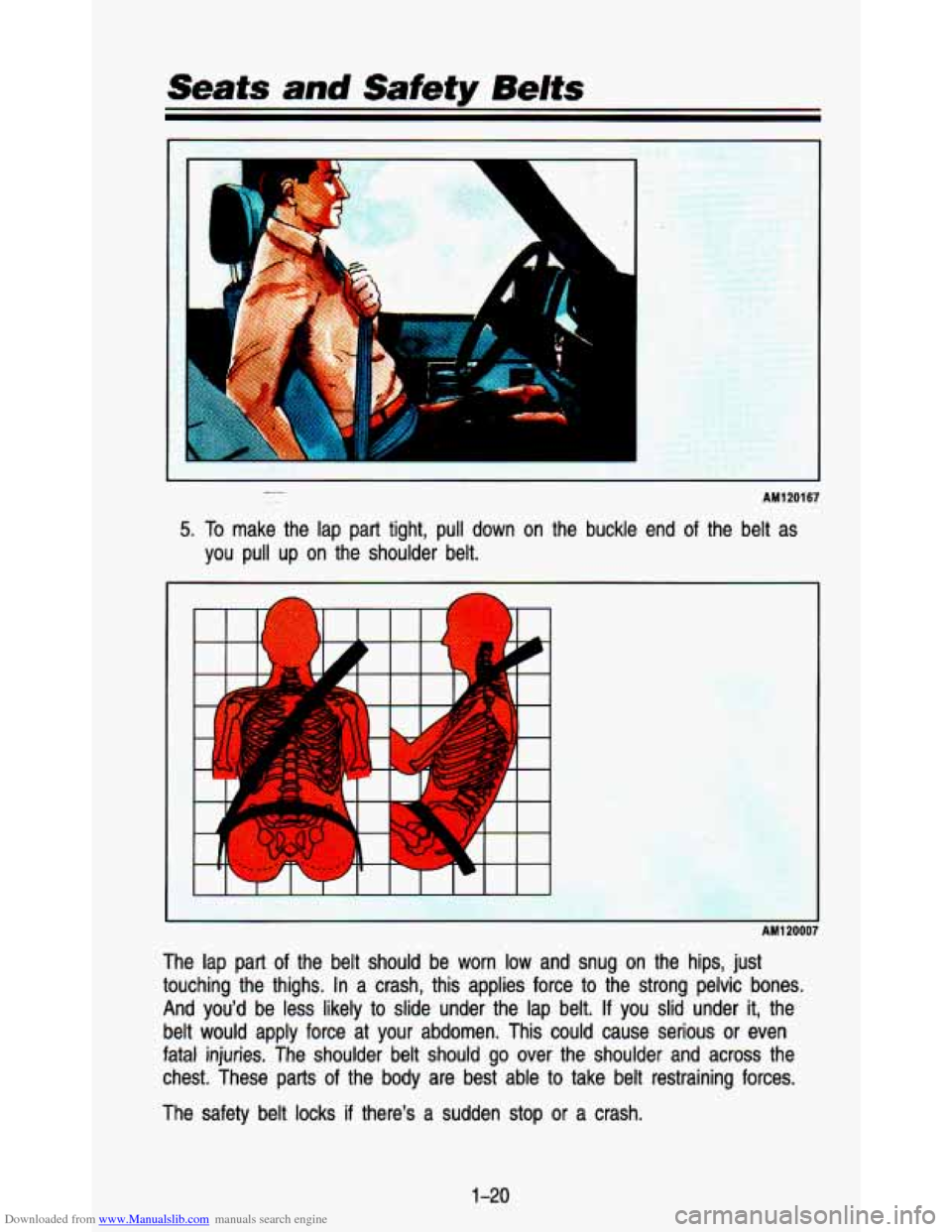 Seats and Safety Belts

AM120167

5. To make the lap part tight, pull down on the buckle end of the belt as you pull up on the shoulder belt.

AM120007

The lap part of the belt should be worn low and snug on the hips, just touching the thighs. In a crash, this applies force to the strong pelvic bones. And you'd be less likely to slide under the lap belt. If you slid under it, the belt would apply force at your abdomen. This could cause serious or even fatal injuries. The shoulder belt should go over the shoulder and across the chest. These parts of the body are best able to take belt restraining forces.

The safety belt locks if there's a sudden stop or a crash.

1-20

Downloaded from www.Manualslib.com manuals search engine

carmanualsonline.info