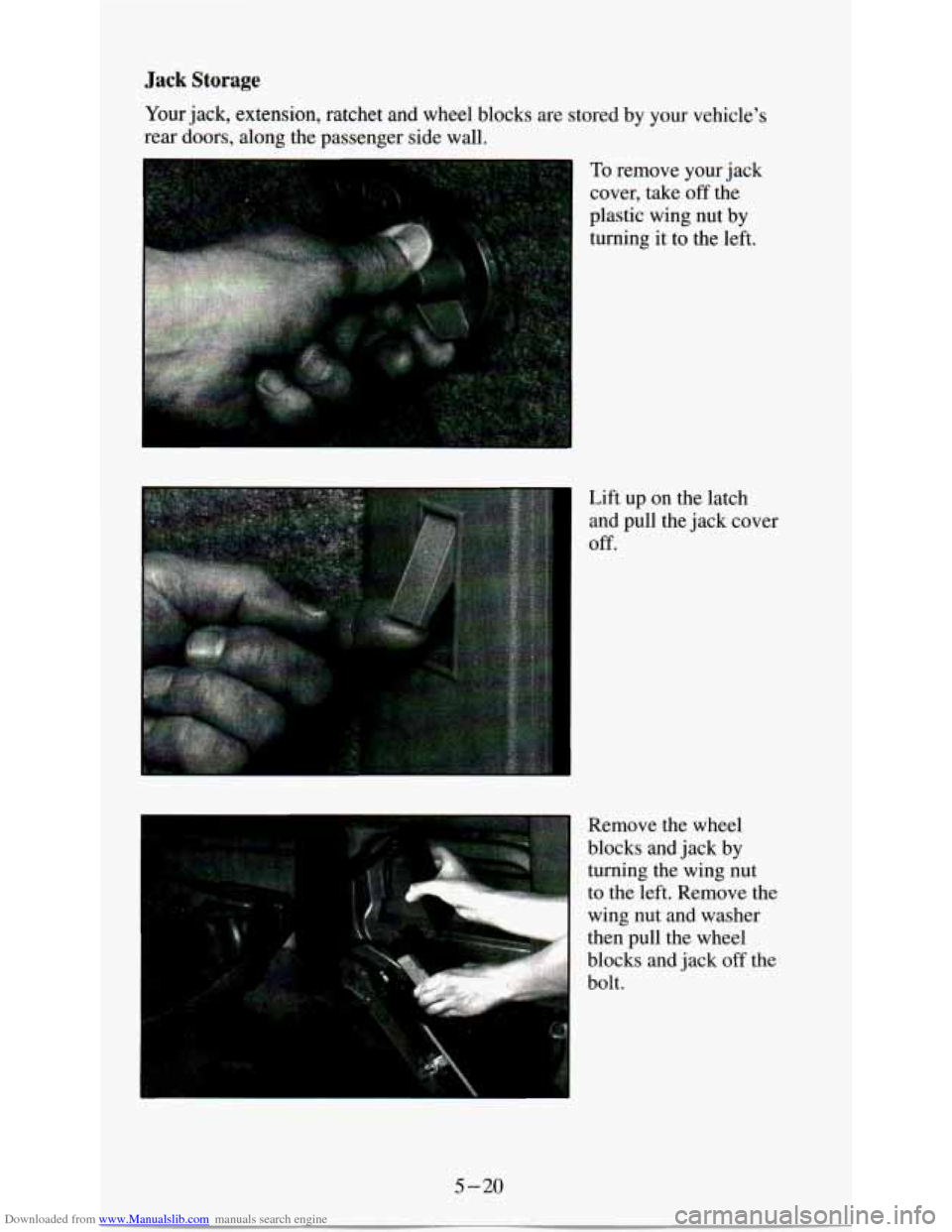 Jack Storage

Your jack, extension, ratchet and wheel blocks are stored by your vehicle's rear doors, along the passenger side wall.

To remove your jack cover, take off the plastic wing nut by turning it to the left.

Lift up on the latch and pull the jack cover off.

Remove the wheel blocks and jack by turning the wing nut to the left. Remove the wing nut and washer then pull the wheel blocks and jack off the bolt.

5-20

Downloaded from www.Manualslib.com manuals search engine

carmanualsonline.info