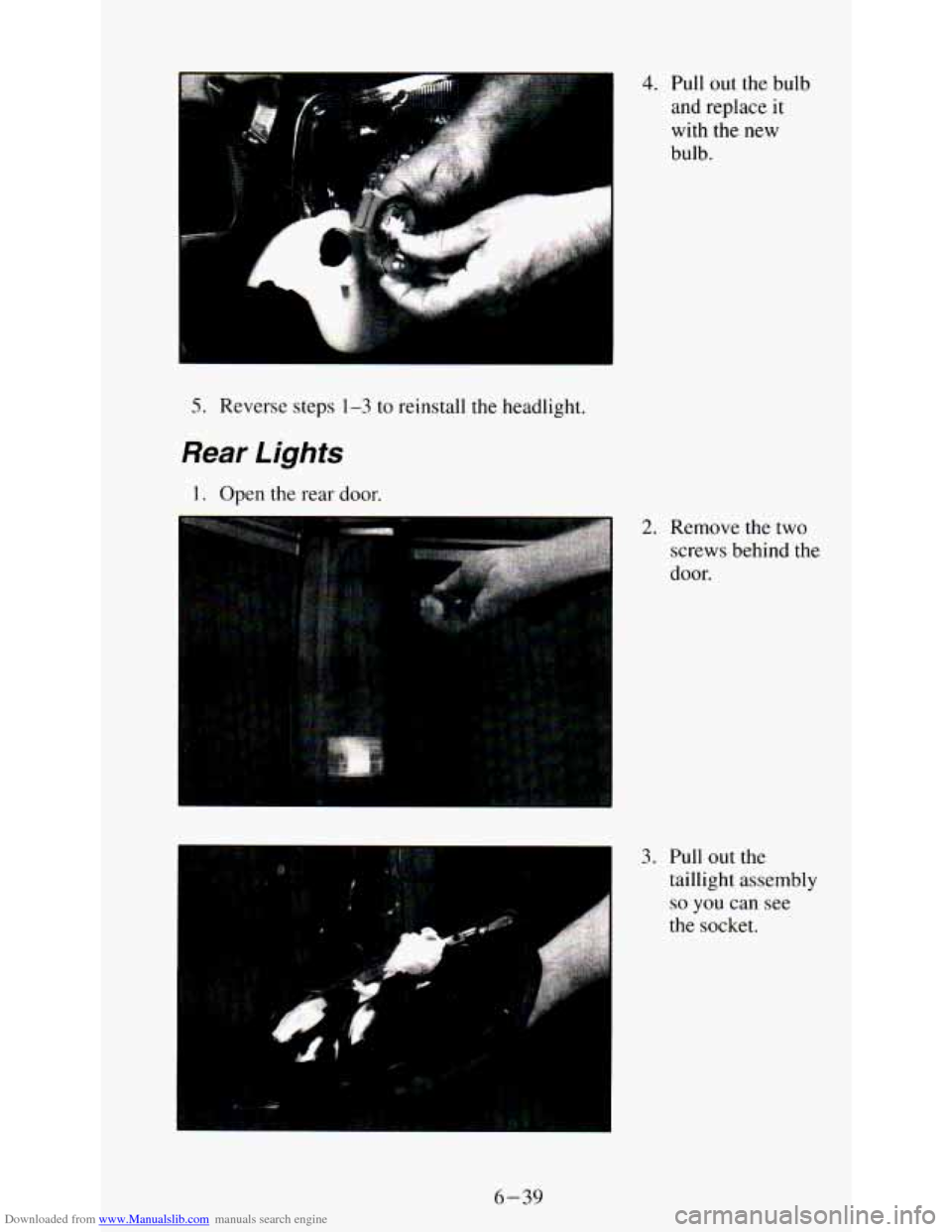 4. Pull out the bulb and replace it with the new bulb.

5. Reverse steps 1–3 to reinstall the headlight.

Rear Lights

1. Open the rear door.

2. Remove the two screws behind the door.

3. Pull out the taillight assembly so you can see the socket.

6–39

Downloaded from www.Manualslib.com manuals search engine

carmanualsonline.info