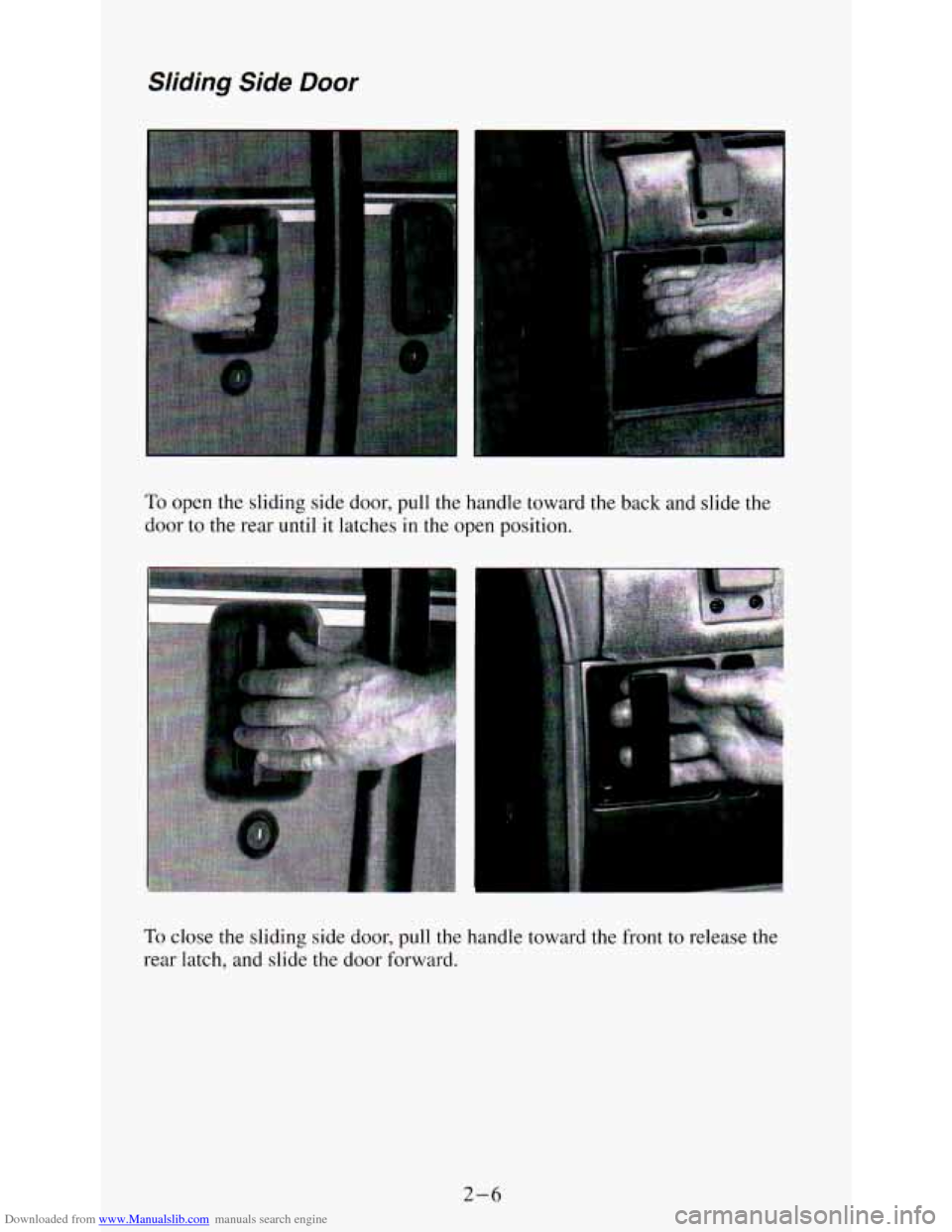 Sliding Side Door

To open the sliding side door, pull the handle toward the back and slide the door to the rear until it latches in the open position.

To close the sliding side door, pull the handle toward the front to release the rear latch, and slide the door forward.

2-6

Downloaded from www.Manualslib.com manuals search engine

carmanualsonline.info