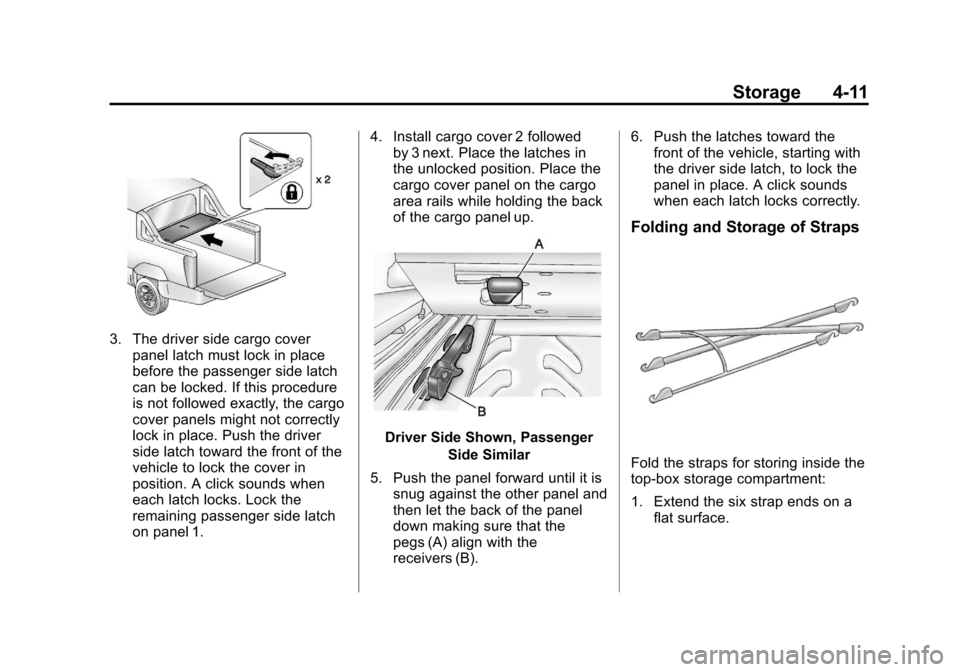 Storage 4-11

x 2

3. The driver side cargo cover panel latch must lock in place before the passenger side latch can be locked. If this procedure is not followed exactly, the cargo cover panels might not correctly lock in place. Push the driver side latch toward the front of the vehicle to lock the cover in position. A click sounds when each latch locks. Lock the remaining passenger side latch on panel 1.

4. Install cargo cover 2 followed by 3 next. Place the latches in the unlocked position. Place the cargo cover panel on the cargo area rails while holding the back of the cargo panel up.

A

B

Driver Side Shown, Passenger Side Similar

5. Push the panel forward until it is snug against the other panel and then let the back of the panel down making sure that the pegs (A) align with the receivers (B).

6. Push the latches toward the front of the vehicle, starting with the driver side latch, to lock the panel in place. A click sounds when each latch locks correctly.

Folding and Storage of Straps

Fold the straps for storing inside the top-box storage compartment:

1. Extend the six strap ends on a flat surface.

carmanualsonline.info