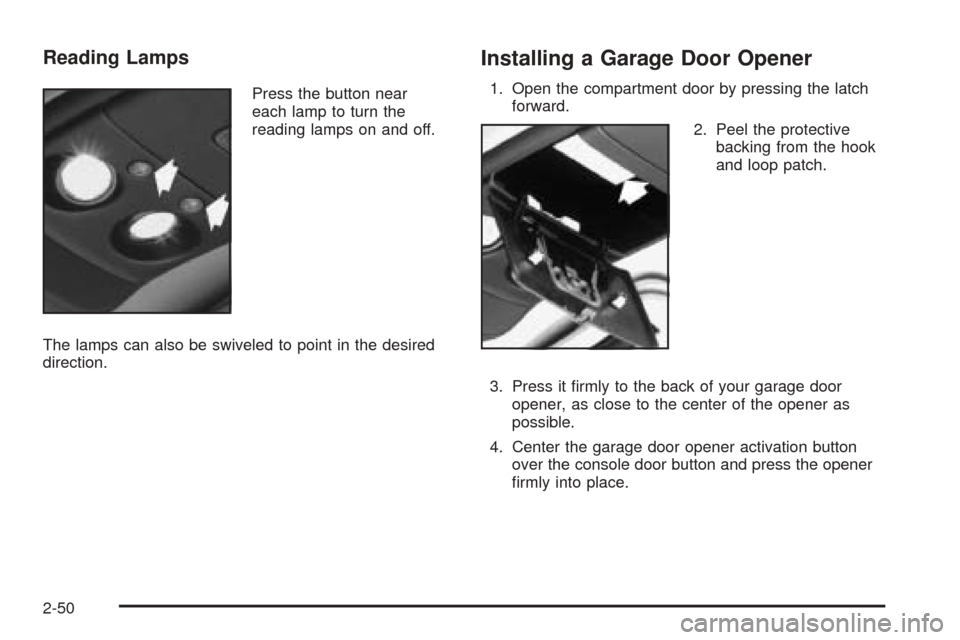 Reading Lamps

Press the button near each lamp to turn the reading lamps on and off.

The lamps can also be swiveled to point in the desired direction.

Installing a Garage Door Opener

1. Open the compartment door by pressing the latch forward.

2. Peel the protective backing from the hook and loop patch.

3. Press it firmly to the back of your garage door opener, as close to the center of the opener as possible.

4. Center the garage door opener activation button over the console door button and press the opener firmly into place.

2-50

carmanualsonline.info