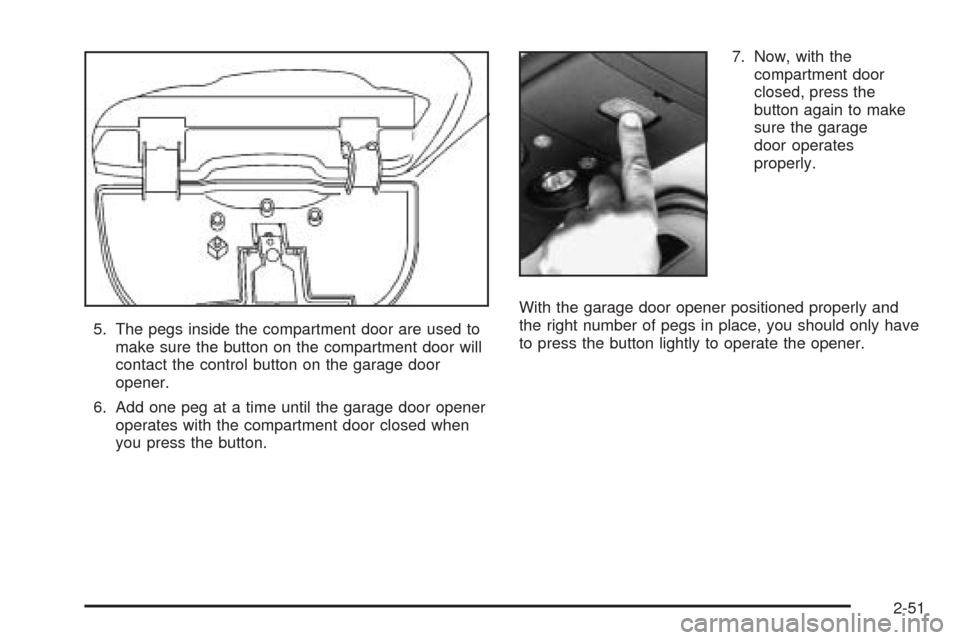 5. The pegs inside the compartment door are used to make sure the button on the compartment door will contact the control button on the garage door opener.

6. Add one peg at a time until the garage door opener operates with the compartment door closed when you press the button.

7. Now, with the compartment door closed, press the button again to make sure the garage door operates properly.

With the garage door opener positioned properly and the right number of pegs in place, you should only have to press the button lightly to operate the opener.

2-51

carmanualsonline.info