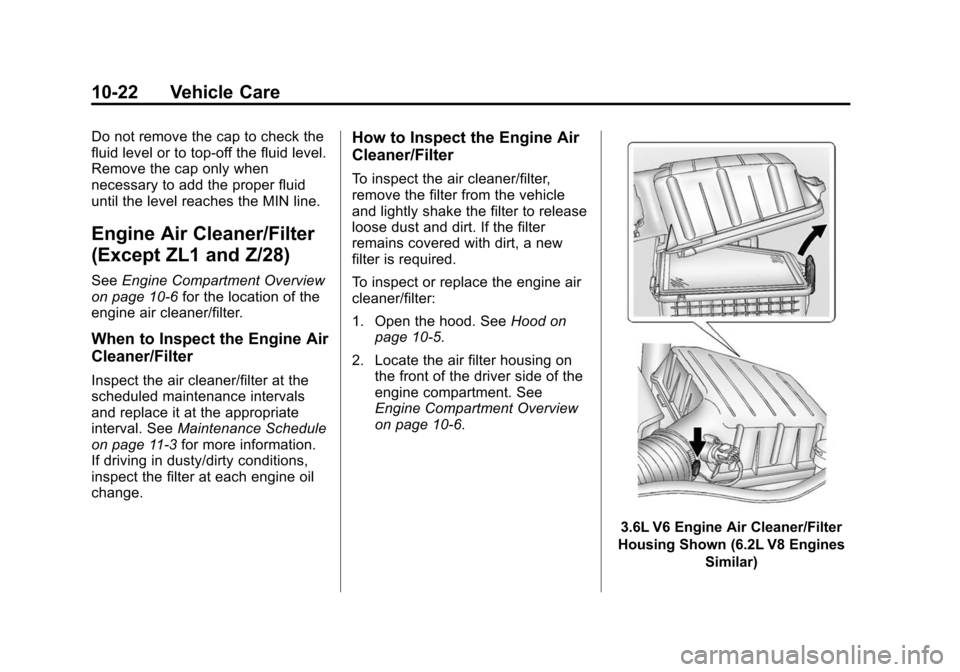 10-22 Vehicle Care

Do not remove the cap to check the fluid level or to top-off the fluid level. Remove the cap only when necessary to add the proper fluid until the level reaches the MIN line.

Engine Air Cleaner/Filter (Except ZL1 and Z/28)

See Engine Compartment Overview on page 10-6 for the location of the engine air cleaner/filter.

When to Inspect the Engine Air Cleaner/Filter

Inspect the air cleaner/filter at the scheduled maintenance intervals and replace it at the appropriate interval. See Maintenance Schedule on page 11-3 for more information. If driving in dusty/dirty conditions, inspect the filter at each engine oil change.

How to Inspect the Engine Air Cleaner/Filter

To inspect the air cleaner/filter, remove the filter from the vehicle and lightly shake the filter to release loose dust and dirt. If the filter remains covered with dirt, a new filter is required.

To inspect or replace the engine air cleaner/filter:

1. Open the hood. See Hood on page 10-5.

2. Locate the air filter housing on the front of the driver side of the engine compartment. See Engine Compartment Overview on page 10-6.

3.6L V6 Engine Air Cleaner/Filter Housing Shown (6.2L V8 Engines Similar)

carmanualsonline.info