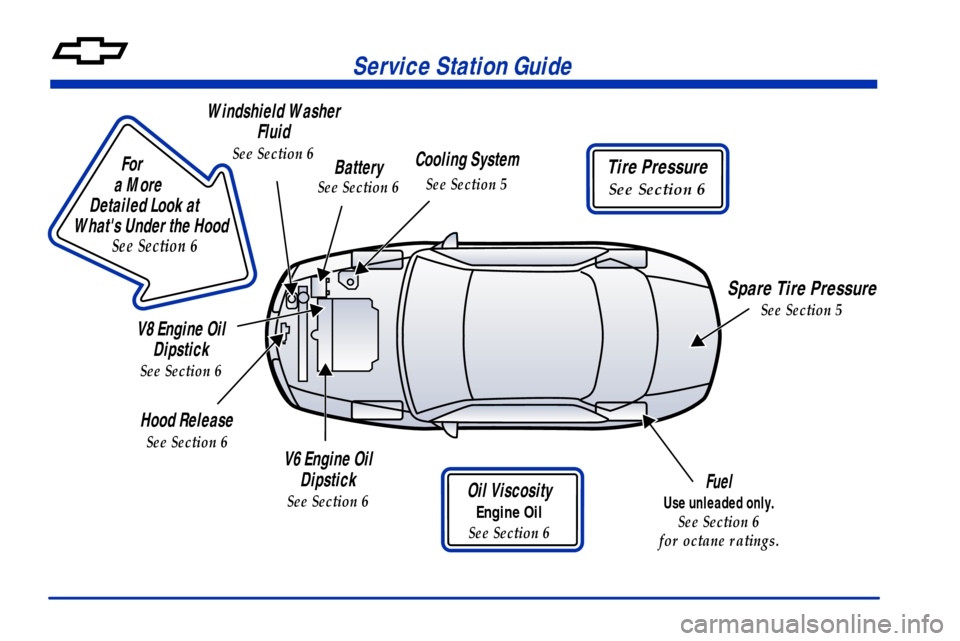 Service Station Guide

For a More Detailed Look at What's Under the Hood
See Section 6

Windshield Washer Fluid
See Section 6

Battery
See Section 6

Cooling System
See Section 5

Tire Pressure
See Section 6

Spare Tire Pressure
See Section 5

V8 Engine Oil Dipstick
See Section 6

Hood Release
See Section 6

V6 Engine Oil Dipstick
See Section 6

Oil Viscosity
Engine Oil
See Section 6

Fuel
Use unleaded only.
See Section 6
for octane ratings.

carmanualsonline.info