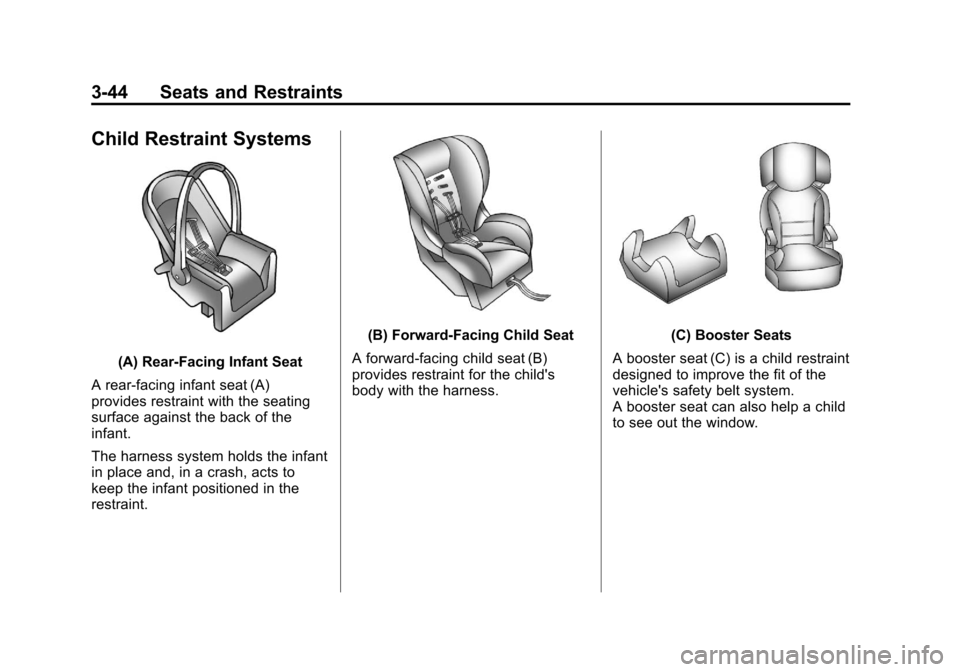 3-44 Seats and Restraints

Child Restraint Systems

(A) Rear-Facing Infant Seat

A rear-facing infant seat (A) provides restraint with the seating surface against the back of the infant.

The harness system holds the infant in place and, in a crash, acts to keep the infant positioned in the restraint.

(B) Forward-Facing Child Seat

A forward-facing child seat (B) provides restraint for the child's body with the harness.

(C) Booster Seats

A booster seat (C) is a child restraint designed to improve the fit of the vehicle's safety belt system.
A booster seat can also help a child to see out the window.

carmanualsonline.info