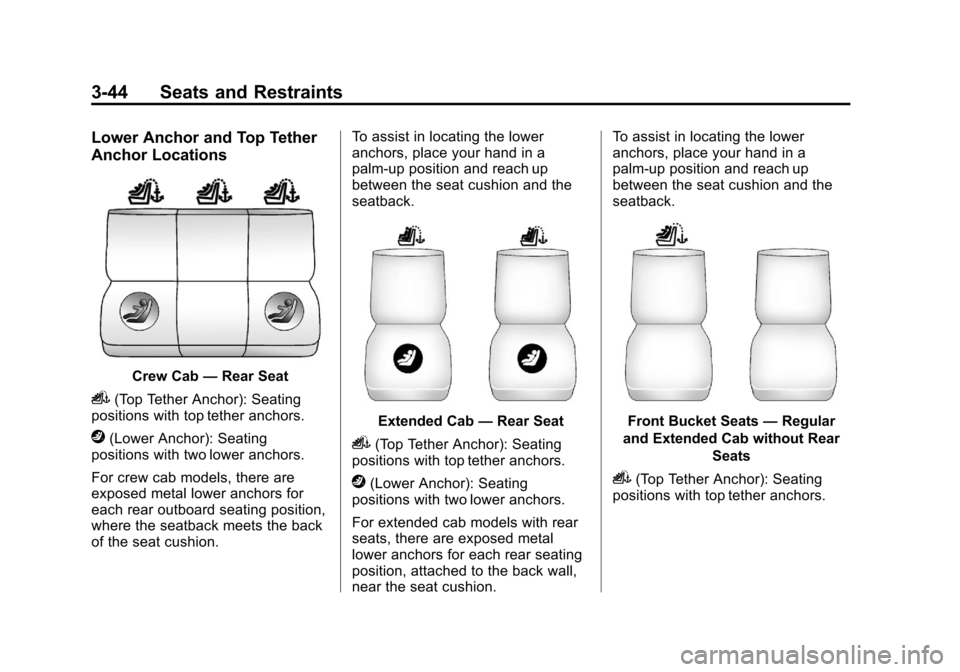 3-44 Seats and Restraints

Lower Anchor and Top Tether Anchor Locations

Crew Cab — Rear Seat

(Top Tether Anchor): Seating positions with top tether anchors.

(Lower Anchor): Seating positions with two lower anchors.

For crew cab models, there are exposed metal lower anchors for each rear outboard seating position, where the seatback meets the back of the seat cushion.

To assist in locating the lower anchors, place your hand in a palm-up position and reach up between the seat cushion and the seatback.

Extended Cab — Rear Seat

(Top Tether Anchor): Seating positions with top tether anchors.

(Lower Anchor): Seating positions with two lower anchors.

For extended cab models with rear seats, there are exposed metal lower anchors for each rear seating position, attached to the back wall, near the seat cushion.

To assist in locating the lower anchors, place your hand in a palm-up position and reach up between the seat cushion and the seatback.

Front Bucket Seats — Regular and Extended Cab without Rear Seats

(Top Tether Anchor): Seating positions with top tether anchors.

carmanualsonline.info