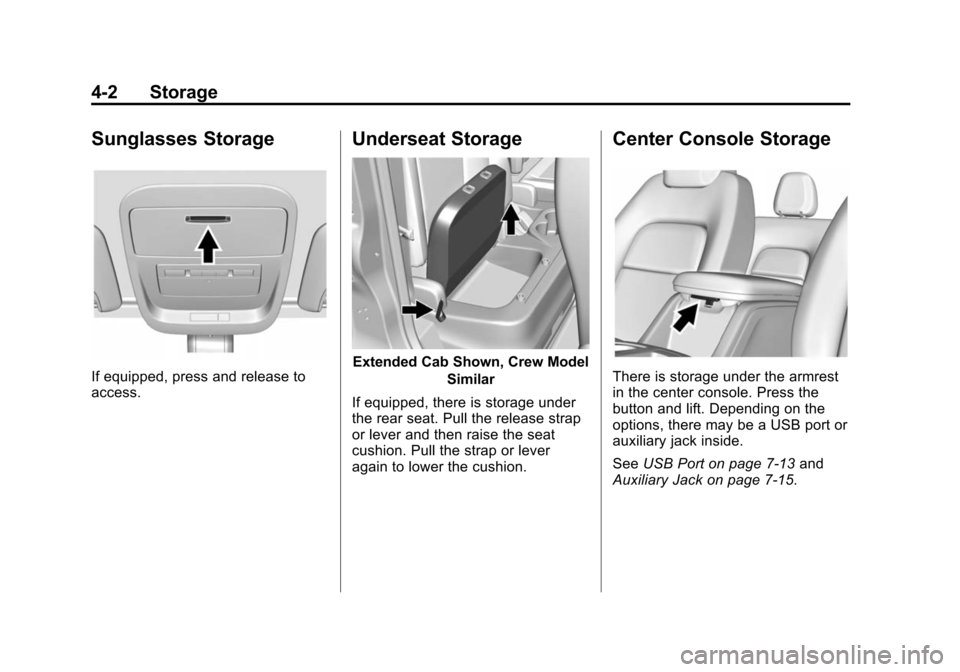 4-2 Storage

Sunglasses Storage

If equipped, press and release to access.

Underseat Storage

Extended Cab Shown, Crew Model Similar

If equipped, there is storage under the rear seat. Pull the release strap or lever and then raise the seat cushion. Pull the strap or lever again to lower the cushion.

Center Console Storage

There is storage under the armrest in the center console. Press the button and lift. Depending on the options, there may be a USB port or auxiliary jack inside.

See USB Port on page 7-13 and Auxiliary Jack on page 7-15.

carmanualsonline.info