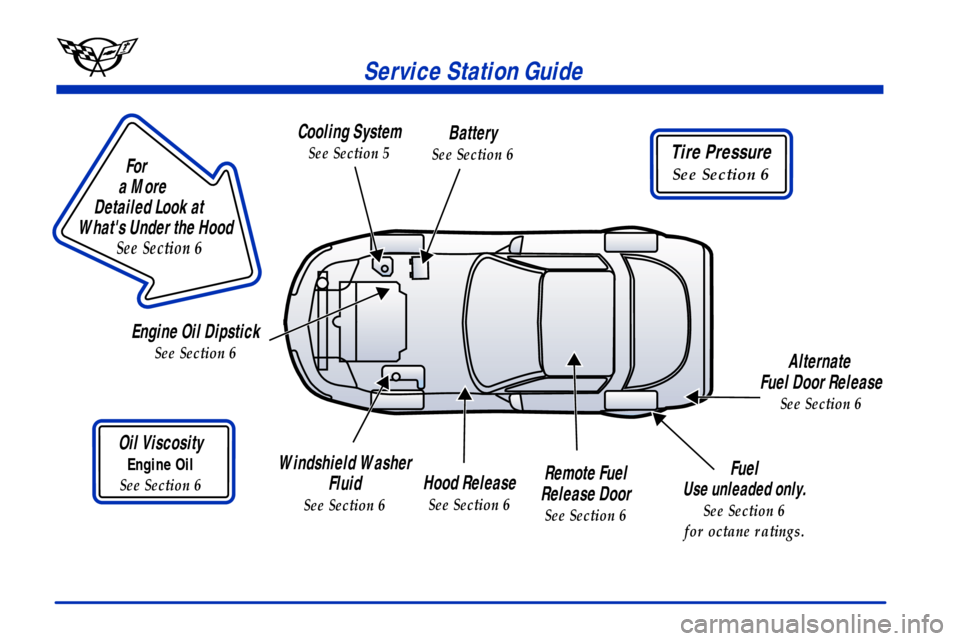 Service Station Guide

For a More Detailed Look at What's Under the Hood
See Section 6

Cooling System
See Section 5

Battery
See Section 6

Tire Pressure
See Section 6

Engine Oil Dipstick
See Section 6

Alternate Fuel Door Release
See Section 6

Oil Viscosity
Engine Oil
See Section 6

Windshield Washer Fluid
See Section 6

Hood Release
See Section 6

Remote Fuel Release Door
See Section 6

Fuel
Use unleaded only.
See Section 6 for octane ratings.

carmanualsonline.info