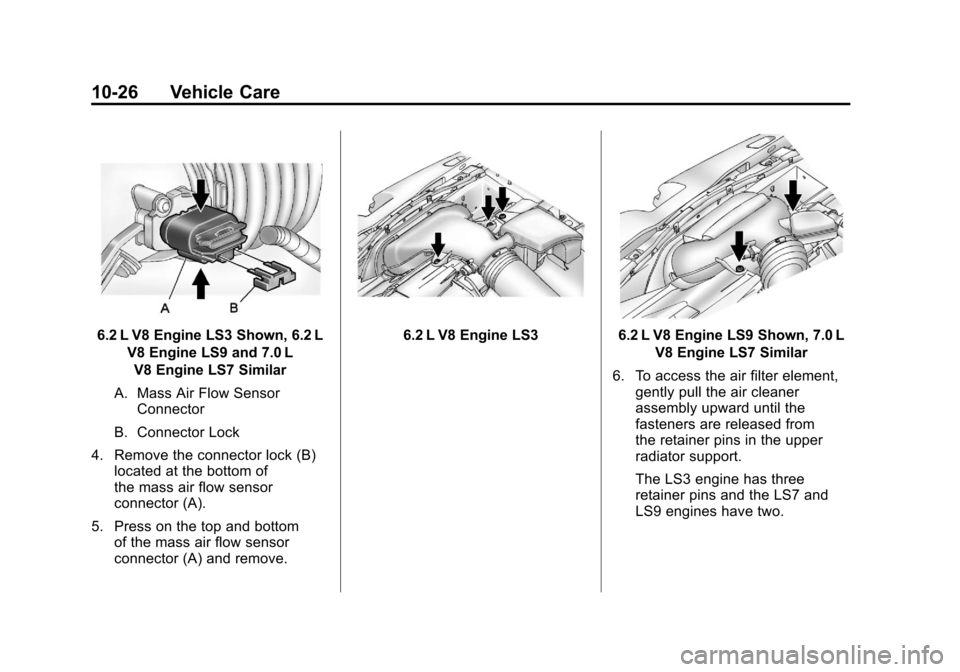 10-26 Vehicle Care

A B

6.2 L V8 Engine LS3 Shown, 6.2 L V8 Engine LS9 and 7.0 L V8 Engine LS7 Similar

A. Mass Air Flow Sensor Connector

B. Connector Lock

4. Remove the connector lock (B) located at the bottom of the mass air flow sensor connector (A).

5. Press on the top and bottom of the mass air flow sensor connector (A) and remove.

6.2 L V8 Engine LS3

6.2 L V8 Engine LS9 Shown, 7.0 L V8 Engine LS7 Similar

6. To access the air filter element, gently pull the air cleaner assembly upward until the fasteners are released from the retainer pins in the upper radiator support.

The LS3 engine has three retainer pins and the LS7 and LS9 engines have two.

carmanualsonline.info