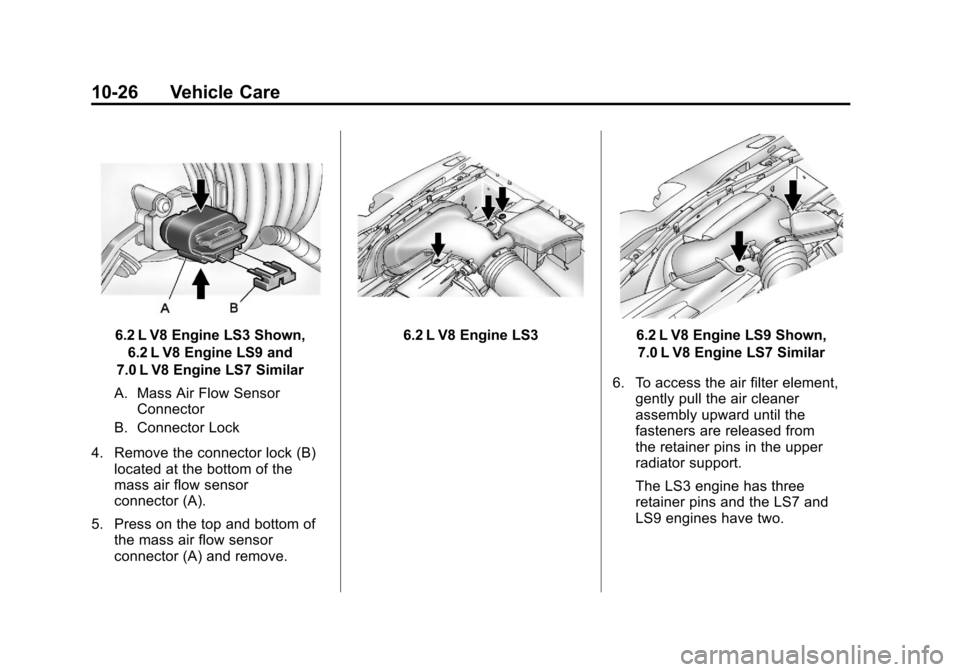 10-26 Vehicle Care

A B

6.2 L V8 Engine LS3 Shown, 6.2 L V8 Engine LS9 and 7.0 L V8 Engine LS7 Similar

A. Mass Air Flow Sensor Connector

B. Connector Lock

4. Remove the connector lock (B) located at the bottom of the mass air flow sensor connector (A).

5. Press on the top and bottom of the mass air flow sensor connector (A) and remove.

6.2 L V8 Engine LS3

6.2 L V8 Engine LS9 Shown, 7.0 L V8 Engine LS7 Similar

6. To access the air filter element, gently pull the air cleaner assembly upward until the fasteners are released from the retainer pins in the upper radiator support.

The LS3 engine has three retainer pins and the LS7 and LS9 engines have two.

carmanualsonline.info