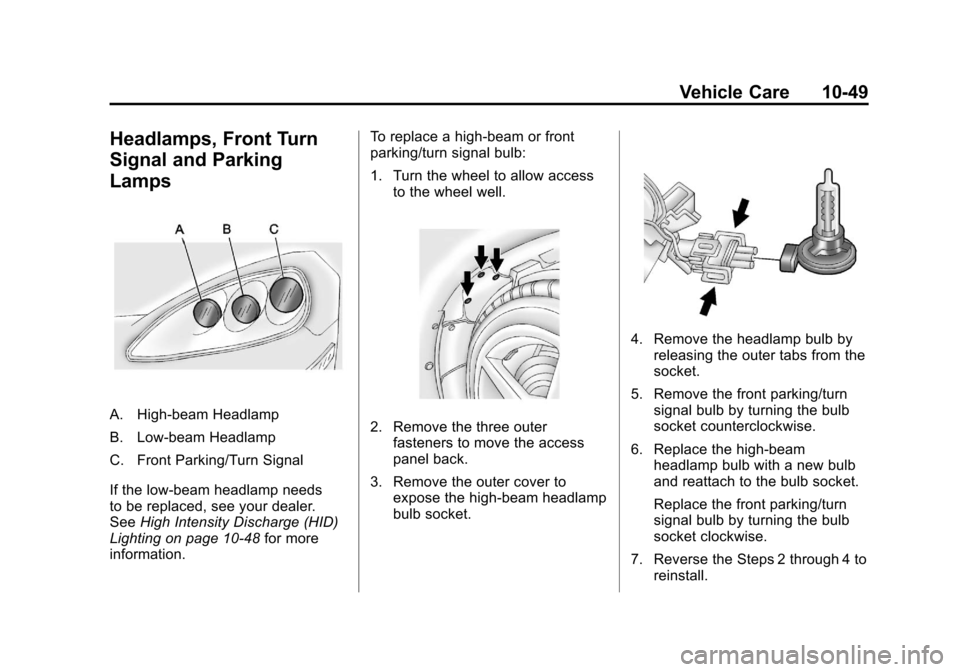 Vehicle Care 10-49

Headlamps, Front Turn Signal and Parking Lamps

A B C

A. High-beam Headlamp

B. Low-beam Headlamp

C. Front Parking/Turn Signal

If the low-beam headlamp needs to be replaced, see your dealer. See High Intensity Discharge (HID) Lighting on page 10-48 for more information.

To replace a high-beam or front parking/turn signal bulb:

1. Turn the wheel to allow access to the wheel well.

2. Remove the three outer fasteners to move the access panel back.

3. Remove the outer cover to expose the high-beam headlamp bulb socket.

4. Remove the headlamp bulb by releasing the outer tabs from the socket.

5. Remove the front parking/turn signal bulb by turning the bulb socket counterclockwise.

6. Replace the high-beam headlamp bulb with a new bulb and reattach to the bulb socket.

Replace the front parking/turn signal bulb by turning the bulb socket clockwise.

7. Reverse the Steps 2 through 4 to reinstall.

carmanualsonline.info