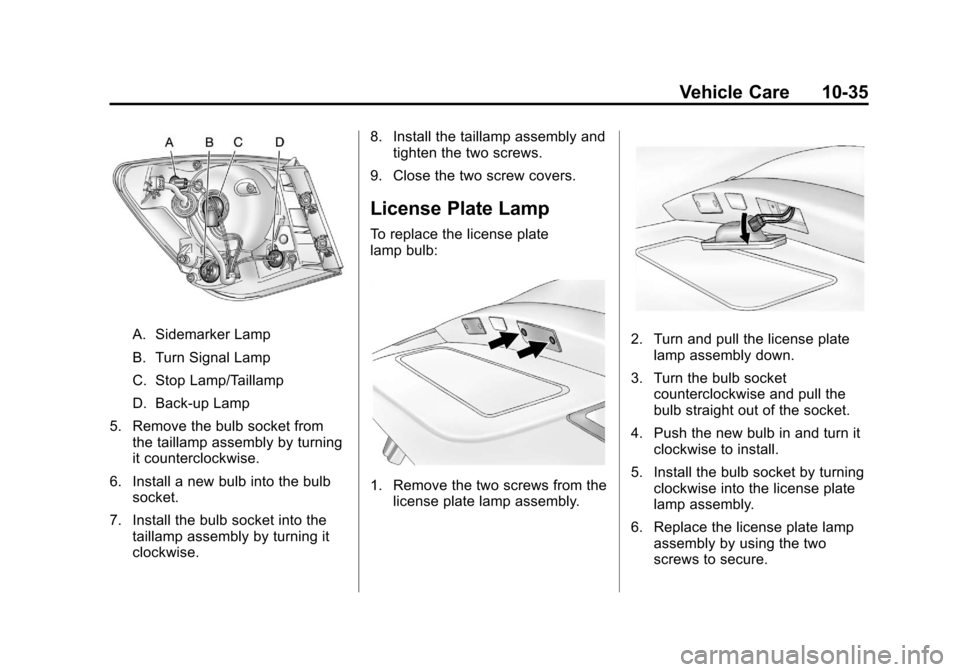 Vehicle Care 10-35

A B C D

A. Sidemarker Lamp

B. Turn Signal Lamp

C. Stop Lamp/Taillamp

D. Back-up Lamp

5. Remove the bulb socket from the taillamp assembly by turning it counterclockwise.

6. Install a new bulb into the bulb socket.

7. Install the bulb socket into the taillamp assembly by turning it clockwise.

8. Install the taillamp assembly and tighten the two screws.

9. Close the two screw covers.

License Plate Lamp

To replace the license plate lamp bulb:

1. Remove the two screws from the license plate lamp assembly.

2. Turn and pull the license plate lamp assembly down.

3. Turn the bulb socket counterclockwise and pull the bulb straight out of the socket.

4. Push the new bulb in and turn it clockwise to install.

5. Install the bulb socket by turning clockwise into the license plate lamp assembly.

6. Replace the license plate lamp assembly by using the two screws to secure.

carmanualsonline.info