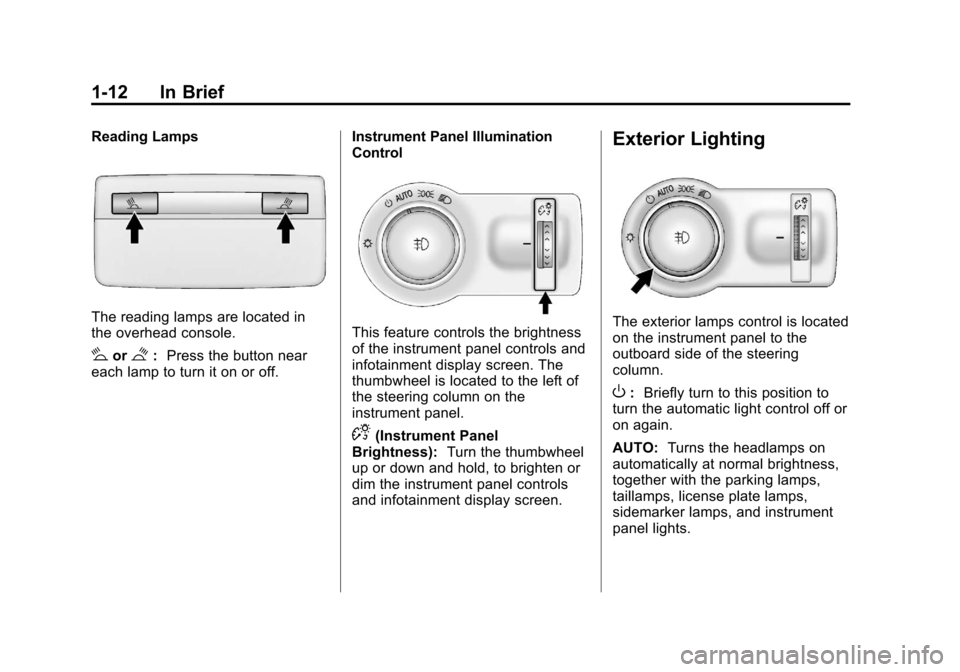 1-12 In Brief

Reading Lamps

The reading lamps are located in the overhead console.

or : Press the button near each lamp to turn it on or off.

Instrument Panel Illumination Control

AUTO

This feature controls the brightness of the instrument panel controls and infotainment display screen. The thumbwheel is located to the left of the steering column on the instrument panel.

(Instrument Panel Brightness): Turn the thumbwheel up or down and hold, to brighten or dim the instrument panel controls and infotainment display screen.

Exterior Lighting

AUTO

The exterior lamps control is located on the instrument panel to the outboard side of the steering column.

: Briefly turn to this position to turn the automatic light control off or on again.

AUTO: Turns the headlamps on automatically at normal brightness, together with the parking lamps, taillamps, license plate lamps, sidemarker lamps, and instrument panel lights.

carmanualsonline.info