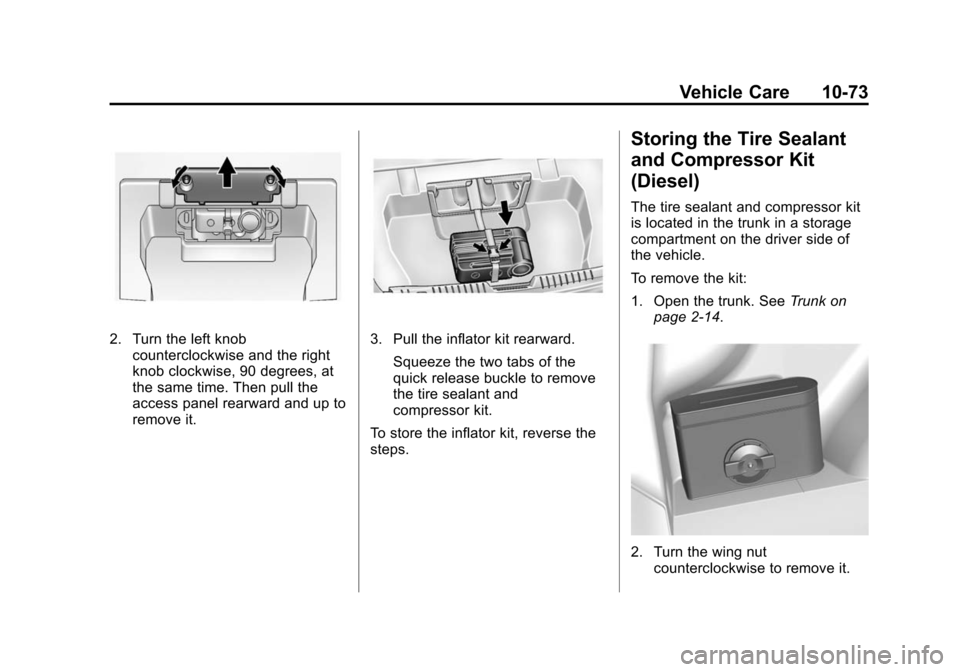 Vehicle Care 10-73

2. Turn the left knob counterclockwise and the right knob clockwise, 90 degrees, at the same time. Then pull the access panel rearward and up to remove it.

3. Pull the inflator kit rearward.

Squeeze the two tabs of the quick release buckle to remove the tire sealant and compressor kit.

To store the inflator kit, reverse the steps.

Storing the Tire Sealant and Compressor Kit (Diesel)

The tire sealant and compressor kit is located in the trunk in a storage compartment on the driver side of the vehicle.

To remove the kit:

1. Open the trunk. See Trunk on page 2-14.

2. Turn the wing nut counterclockwise to remove it.

carmanualsonline.info