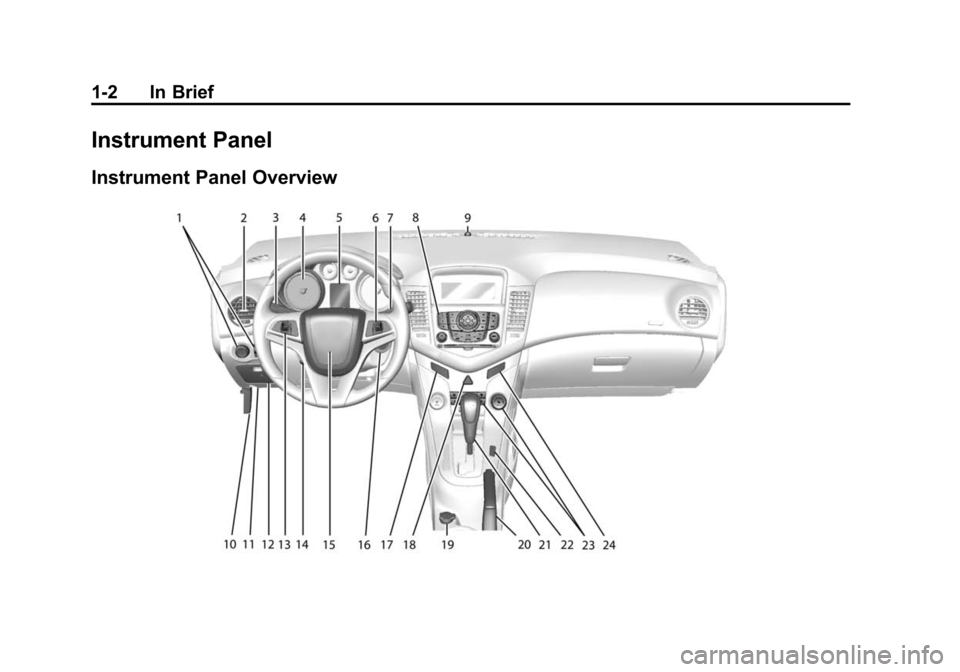 1-2 In Brief

Instrument Panel

Instrument Panel Overview

1 2 3 4 5 6 7 8 9

10 11 12 13 14 15 16 17 18 19 20 21 22 23 24

carmanualsonline.info