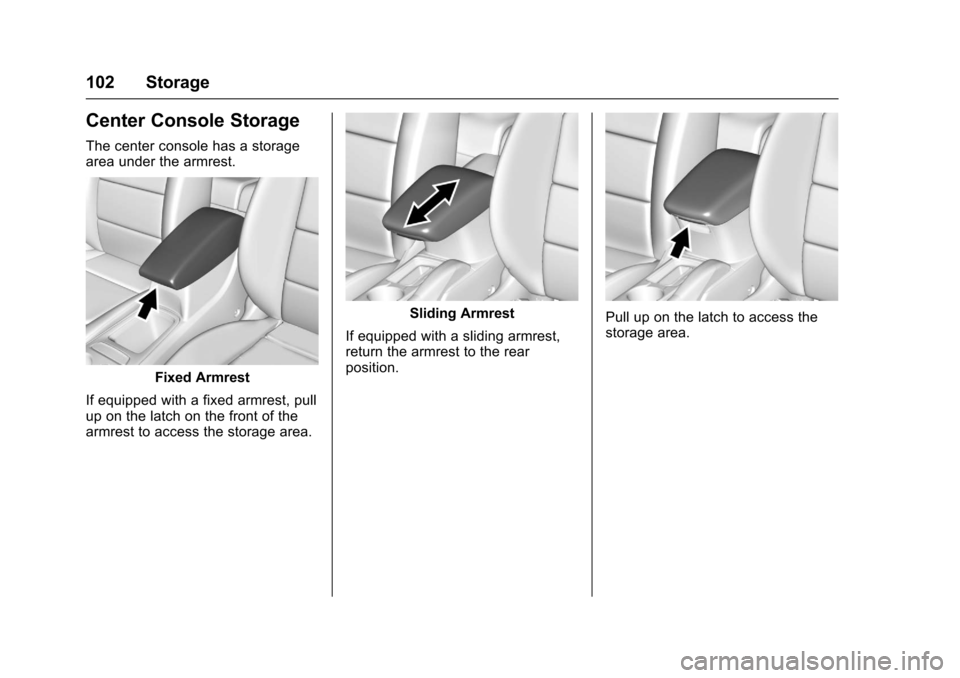 102 Storage

Center Console Storage

The center console has a storage area under the armrest.

Fixed Armrest

If equipped with a fixed armrest, pull up on the latch on the front of the armrest to access the storage area.

Sliding Armrest

If equipped with a sliding armrest, return the armrest to the rear position.

Pull up on the latch to access the storage area.

carmanualsonline.info