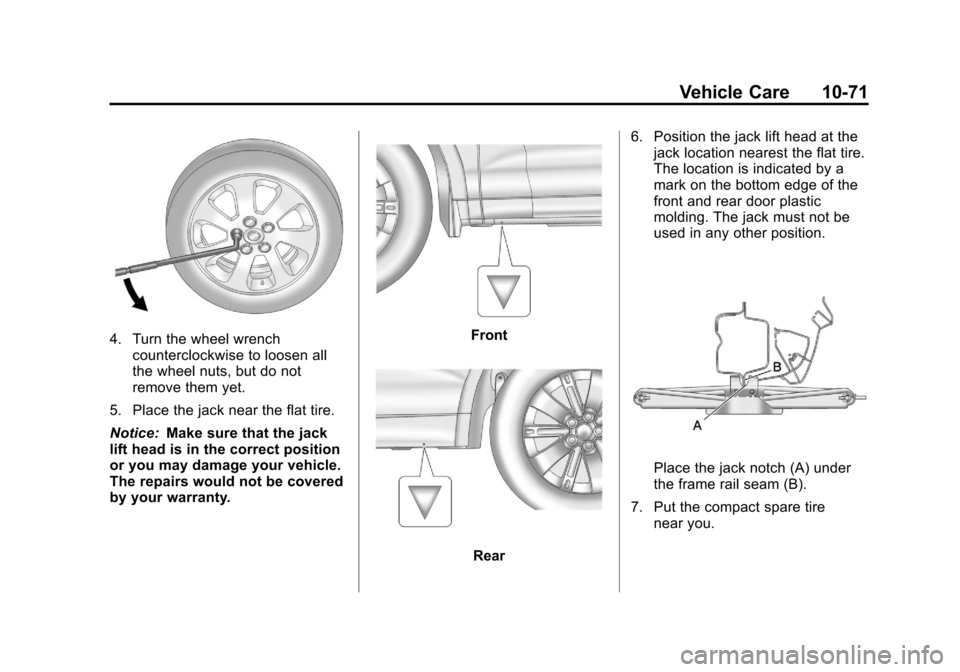 Vehicle Care 10-71

4. Turn the wheel wrench counterclockwise to loosen all the wheel nuts, but do not remove them yet.

5. Place the jack near the flat tire.

Notice: Make sure that the jack lift head is in the correct position or you may damage your vehicle. The repairs would not be covered by your warranty.

Front

Rear

6. Position the jack lift head at the jack location nearest the flat tire. The location is indicated by a mark on the bottom edge of the front and rear door plastic molding. The jack must not be used in any other position.

B

A

Place the jack notch (A) under the frame rail seam (B).

7. Put the compact spare tire near you.

carmanualsonline.info