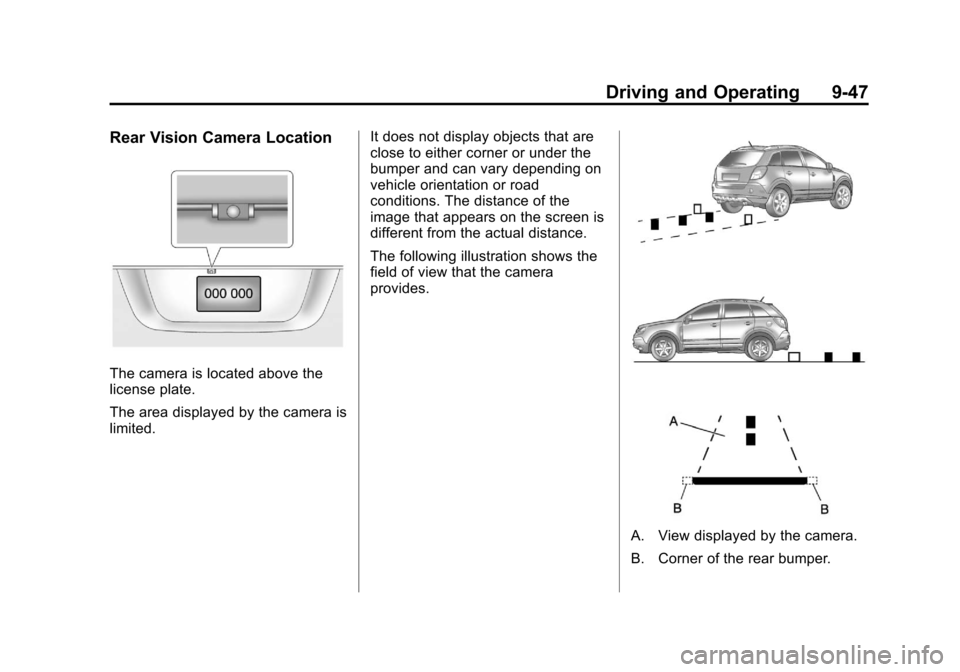 Driving and Operating 9-47

Rear Vision Camera Location

000 000

The camera is located above the license plate.

The area displayed by the camera is limited.

It does not display objects that are close to either corner or under the bumper and can vary depending on vehicle orientation or road conditions. The distance of the image that appears on the screen is different from the actual distance.

The following illustration shows the field of view that the camera provides.

A

B

B

A. View displayed by the camera.

B. Corner of the rear bumper.

carmanualsonline.info