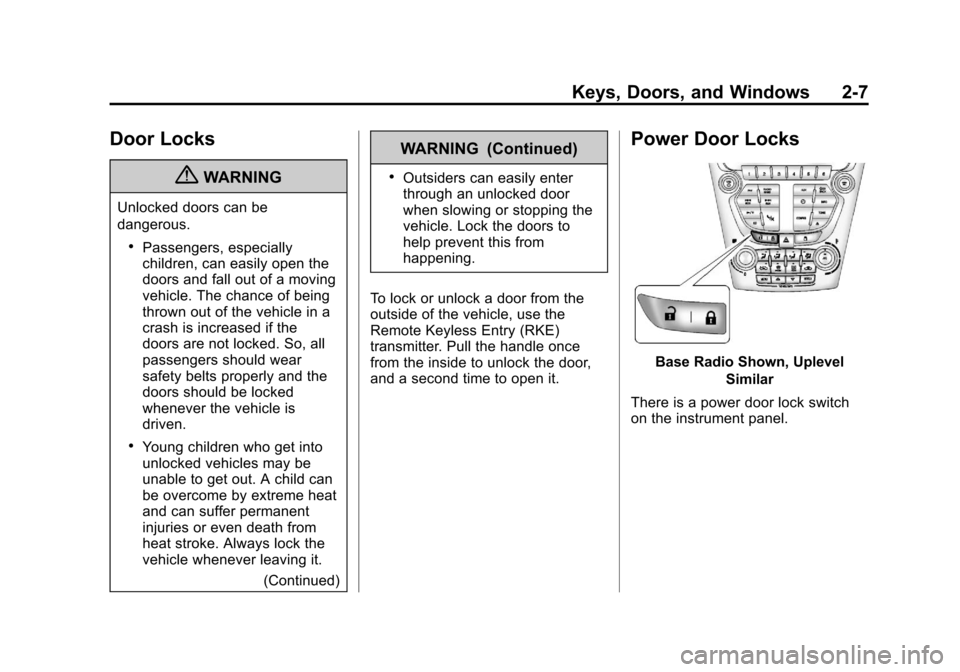 Keys, Doors, and Windows 2-7

Door Locks

WARNING

Unlocked doors can be dangerous.

• Passengers, especially children, can easily open the doors and fall out of a moving vehicle. The chance of being thrown out of the vehicle in a crash is increased if the doors are not locked. So, all passengers should wear safety belts properly and the doors should be locked whenever the vehicle is driven.

• Young children who get into unlocked vehicles may be unable to get out. A child can be overcome by extreme heat and can suffer permanent injuries or even death from heat stroke. Always lock the vehicle whenever leaving it.

(Continued)

WARNING (Continued)

• Outsiders can easily enter through an unlocked door when slowing or stopping the vehicle. Lock the doors to help prevent this from happening.

To lock or unlock a door from the outside of the vehicle, use the Remote Keyless Entry (RKE) transmitter. Pull the handle once from the inside to unlock the door, and a second time to open it.

Power Door Locks

Base Radio Shown, Uplevel Similar

There is a power door lock switch on the instrument panel.

carmanualsonline.info