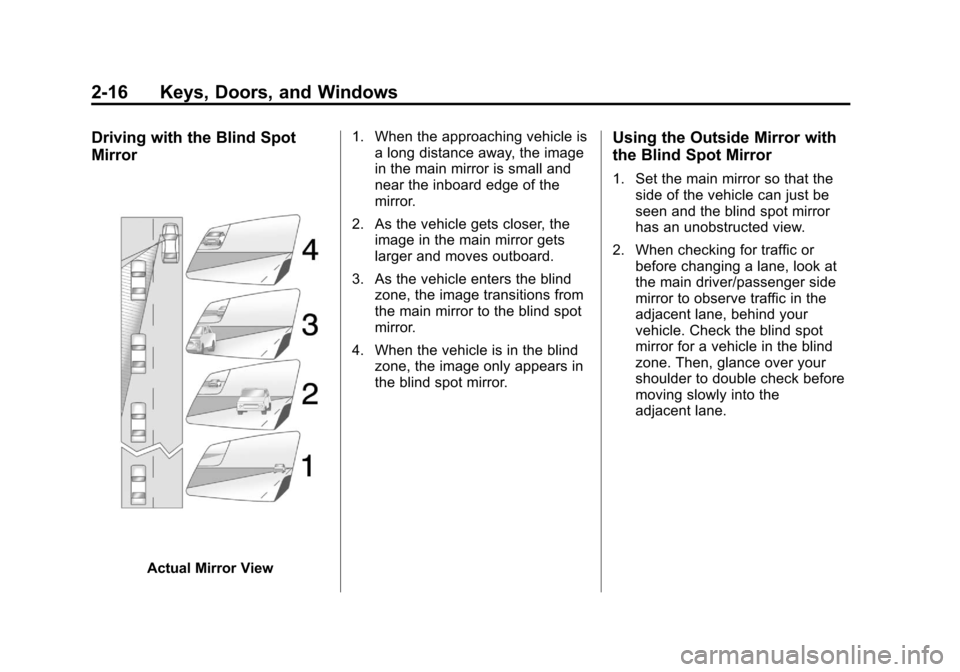 2-16 Keys, Doors, and Windows

Driving with the Blind Spot Mirror

4

3

2

1

Actual Mirror View

1. When the approaching vehicle is a long distance away, the image in the main mirror is small and near the inboard edge of the mirror.

2. As the vehicle gets closer, the image in the main mirror gets larger and moves outboard.

3. As the vehicle enters the blind zone, the image transitions from the main mirror to the blind spot mirror.

4. When the vehicle is in the blind zone, the image only appears in the blind spot mirror.

Using the Outside Mirror with the Blind Spot Mirror

1. Set the main mirror so that the side of the vehicle can just be seen and the blind spot mirror has an unobstructed view.

2. When checking for traffic or before changing a lane, look at the main driver/passenger side mirror to observe traffic in the adjacent lane, behind your vehicle. Check the blind spot mirror for a vehicle in the blind zone. Then, glance over your shoulder to double check before moving slowly into the adjacent lane.

carmanualsonline.info