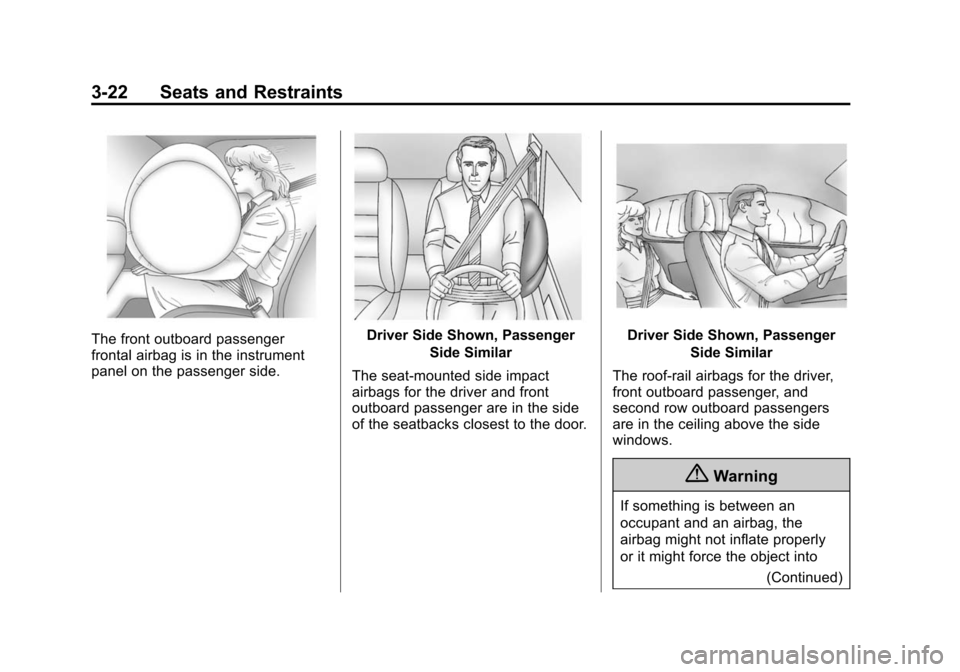 3-22 Seats and Restraints

The front outboard passenger frontal airbag is in the instrument panel on the passenger side.

Driver Side Shown, Passenger Side Similar

The seat-mounted side impact airbags for the driver and front outboard passenger are in the side of the seatbacks closest to the door.

Driver Side Shown, Passenger Side Similar

The roof-rail airbags for the driver, front outboard passenger, and second row outboard passengers are in the ceiling above the side windows.

Warning

If something is between an occupant and an airbag, the airbag might not inflate properly or it might force the object into

(Continued)

carmanualsonline.info