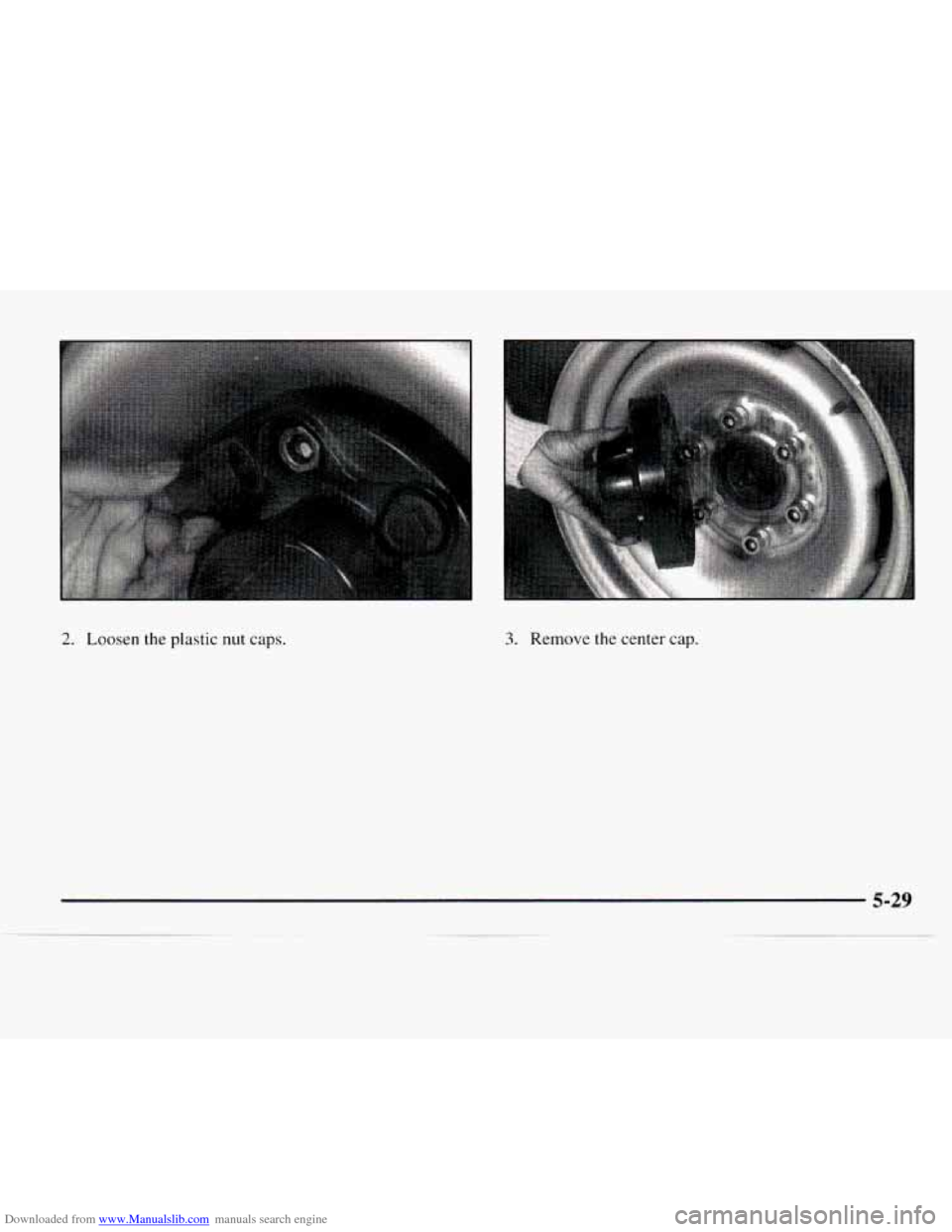 2. Loosen the plastic nut caps.

3. Remove the center cap.

5-29

Downloaded from www.Manualslib.com manuals search engine

carmanualsonline.info