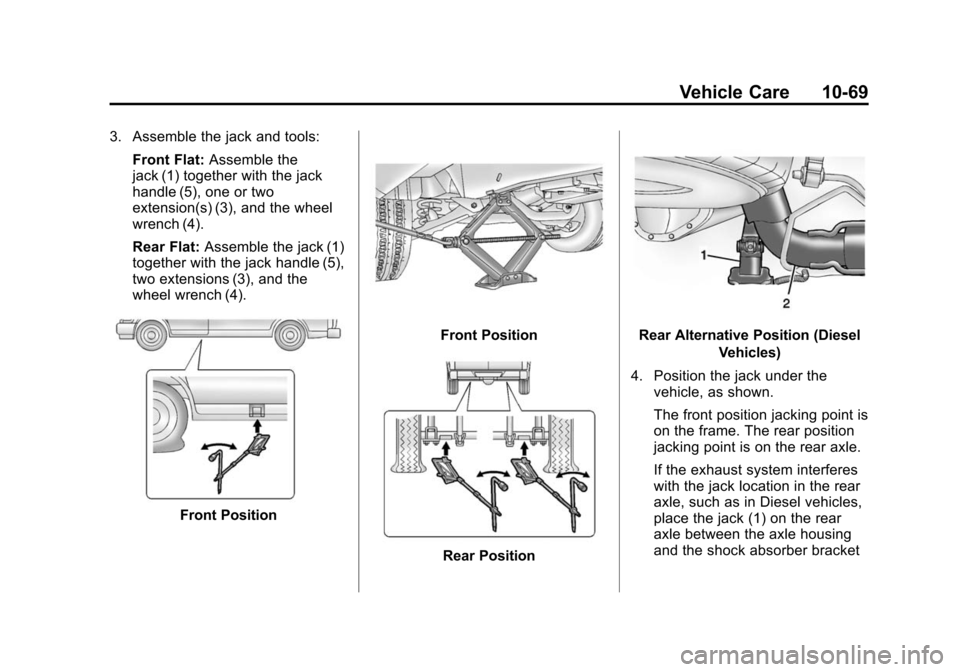 Vehicle Care 10-69

3. Assemble the jack and tools:

Front Flat: Assemble the jack (1) together with the jack handle (5), one or two extension(s) (3), and the wheel wrench (4).

Rear Flat: Assemble the jack (1) together with the jack handle (5), two extensions (3), and the wheel wrench (4).

Front Position

Front Position

Rear Position

1

2

Rear Alternative Position (Diesel Vehicles)

4. Position the jack under the vehicle, as shown.

The front position jacking point is on the frame. The rear position jacking point is on the rear axle.

If the exhaust system interferes with the jack location in the rear axle, such as in Diesel vehicles, place the jack (1) on the rear axle between the axle housing and the shock absorber bracket

carmanualsonline.info