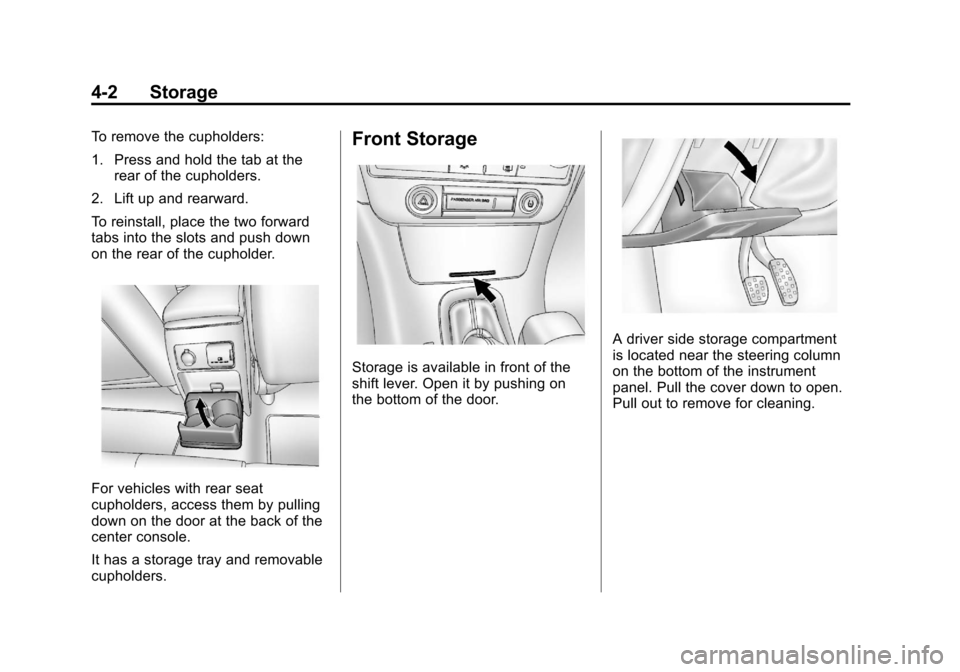 4-2 Storage

To remove the cupholders:

1. Press and hold the tab at the rear of the cupholders.

2. Lift up and rearward.

To reinstall, place the two forward tabs into the slots and push down on the rear of the cupholder.

For vehicles with rear seat cupholders, access them by pulling down on the door at the back of the center console.

It has a storage tray and removable cupholders.

Front Storage

PASSENGER AIR BAG

Storage is available in front of the shift lever. Open it by pushing on the bottom of the door.

A driver side storage compartment is located near the steering column on the bottom of the instrument panel. Pull the cover down to open. Pull out to remove for cleaning.

carmanualsonline.info