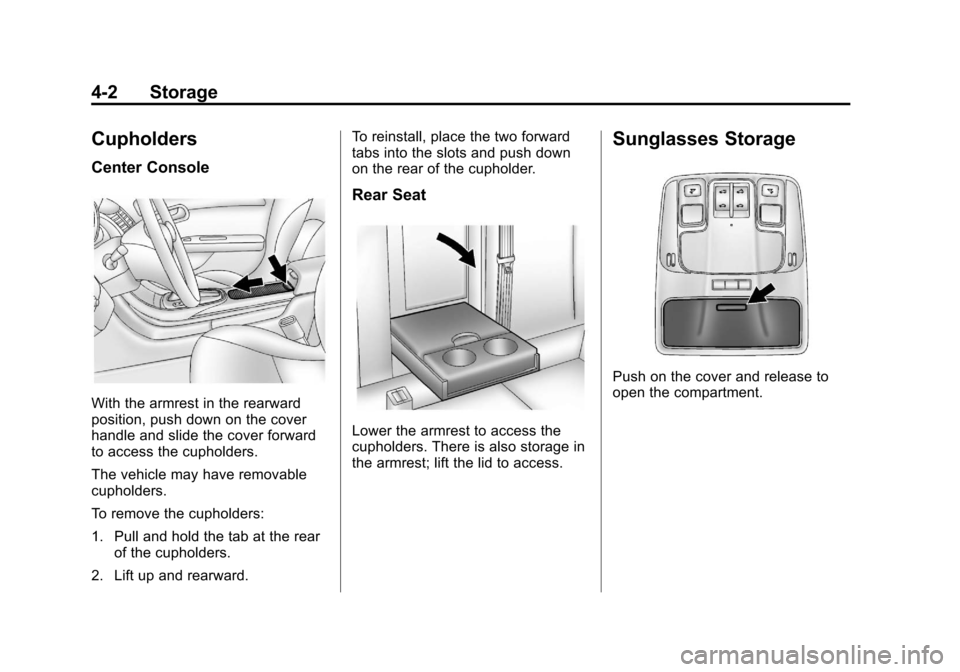 4-2 Storage

Cupholders

Center Console

With the armrest in the rearward position, push down on the cover handle and slide the cover forward to access the cupholders.

The vehicle may have removable cupholders.

To remove the cupholders:

1. Pull and hold the tab at the rear of the cupholders.

2. Lift up and rearward.

To reinstall, place the two forward tabs into the slots and push down on the rear of the cupholder.

Rear Seat

Lower the armrest to access the cupholders. There is also storage in the armrest; lift the lid to access.

Sunglasses Storage

Push on the cover and release to open the compartment.

carmanualsonline.info