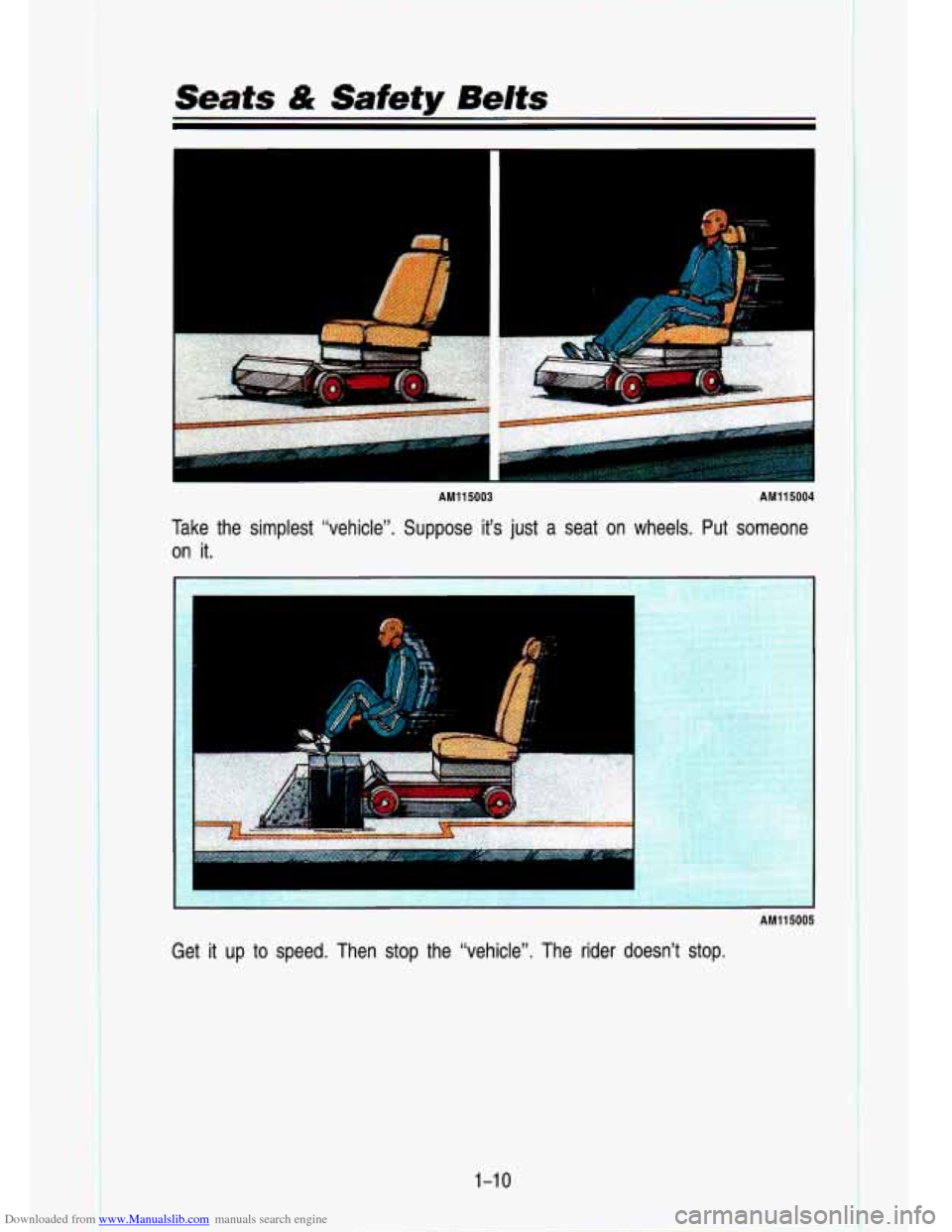 Seats & Safety Belts

AM115003

AM115004

Take the simplest "vehicle". Suppose it's just a seat on wheels. Put someone on it.

AM115005

Get it up to speed. Then stop the "vehicle". The rider doesn't stop.

1-10

Downloaded from www.Manualslib.com manuals search engine

carmanualsonline.info