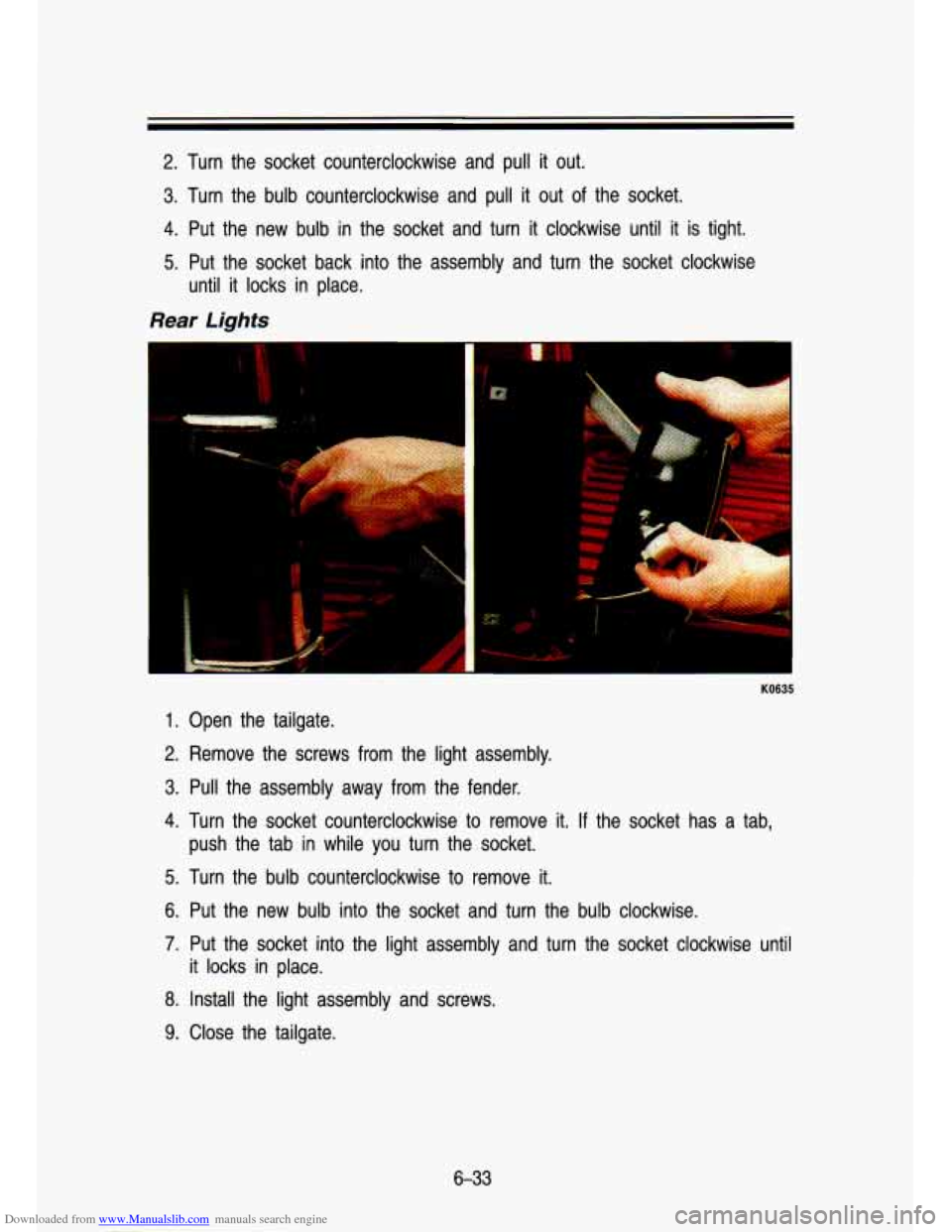 2. Turn the socket counterclockwise and pull it out.

3. Turn the bulb counterclockwise and pull it out of the socket.

4. Put the new bulb in the socket and turn it clockwise until it is tight.

5. Put the socket back into the assembly and turn the socket clockwise until it locks in place.

Rear Lights

K0635

1. Open the tailgate.

2. Remove the screws from the light assembly.

3. Pull the assembly away from the fender.

4. Turn the socket counterclockwise to remove it. If the socket has a tab, push the tab in while you turn the socket.

5. Turn the bulb counterclockwise to remove it.

6. Put the new bulb into the socket and turn the bulb clockwise.

7. Put the socket into the light assembly and turn the socket clockwise until it locks in place.

8. Install the light assembly and screws.

9. Close the tailgate.

6-33

Downloaded from www.Manualslib.com manuals search engine

carmanualsonline.info