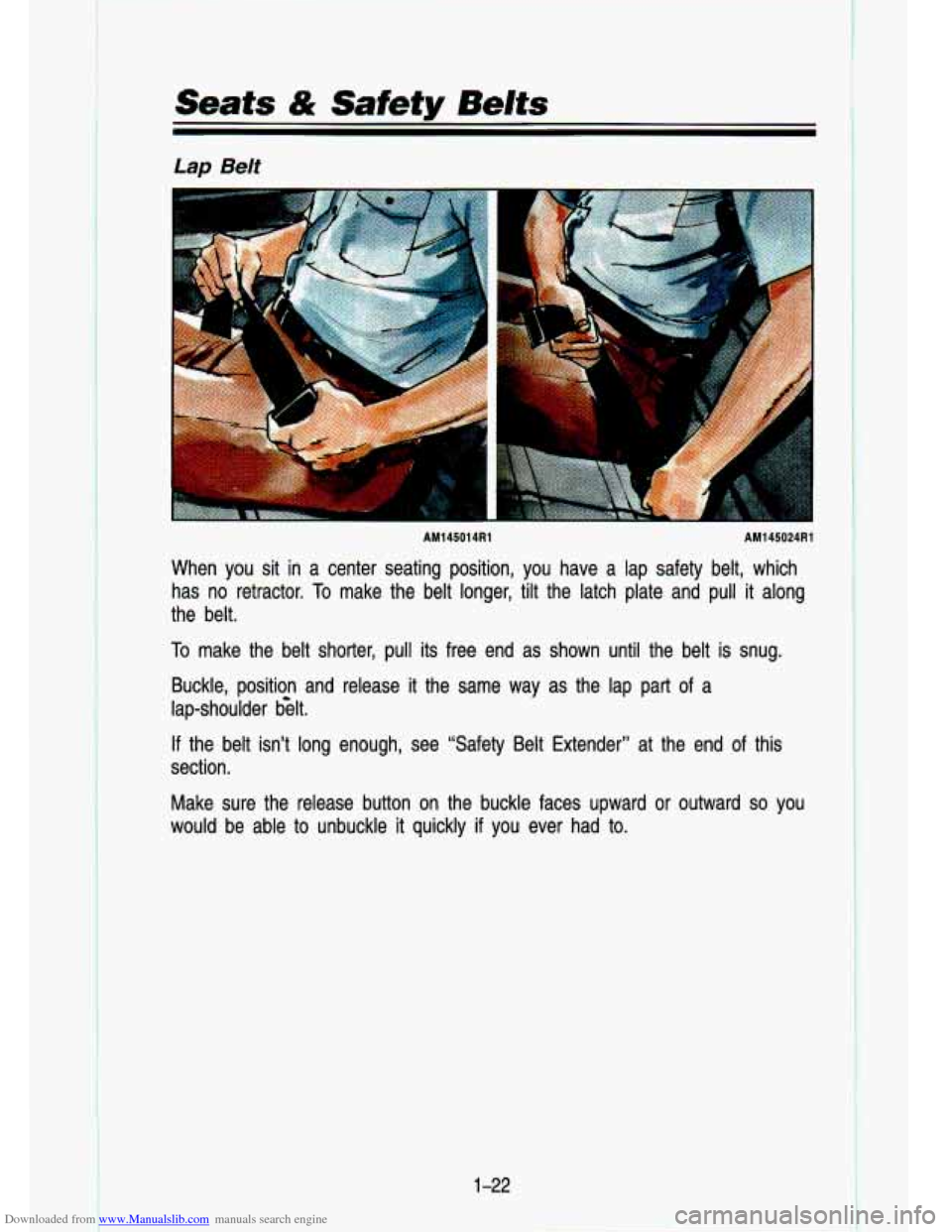 Seats & Safety Belts

Lap Belt

AM145014R1 AM145024R1

When you sit in a center seating position, you have a lap safety belt, which has no retractor. To make the belt longer, tilt the latch plate and pull it along the belt.

To make the belt shorter, pull its free end as shown until the belt is snug.

Buckle, position and release it the same way as the lap part of a lap-shoulder belt.

If the belt isn't long enough, see "Safety Belt Extender" at the end of this section.

Make sure the release button on the buckle faces upward or outward so you would be able to unbuckle it quickly if you ever had to.

1-22

Downloaded from www.Manualslib.com manuals search engine

carmanualsonline.info