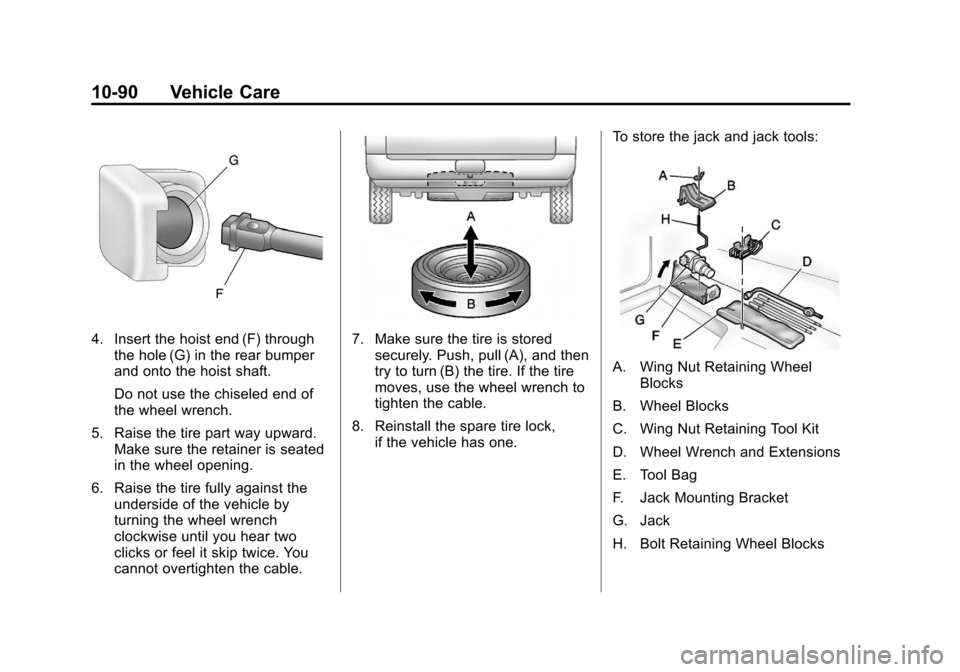 10-90 Vehicle Care

G

F

4. Insert the hoist end (F) through the hole (G) in the rear bumper and onto the hoist shaft.

Do not use the chiseled end of the wheel wrench.

5. Raise the tire part way upward. Make sure the retainer is seated in the wheel opening.

6. Raise the tire fully against the underside of the vehicle by turning the wheel wrench clockwise until you hear two clicks or feel it skip twice. You cannot overtighten the cable.

A

B

7. Make sure the tire is stored securely. Push, pull (A), and then try to turn (B) the tire. If the tire moves, use the wheel wrench to tighten the cable.

8. Reinstall the spare tire lock, if the vehicle has one.

To store the jack and jack tools:

A

B

H

C

D

G

F

E

A. Wing Nut Retaining Wheel Blocks

B. Wheel Blocks

C. Wing Nut Retaining Tool Kit

D. Wheel Wrench and Extensions

E. Tool Bag

F. Jack Mounting Bracket

G. Jack

H. Bolt Retaining Wheel Blocks

carmanualsonline.info