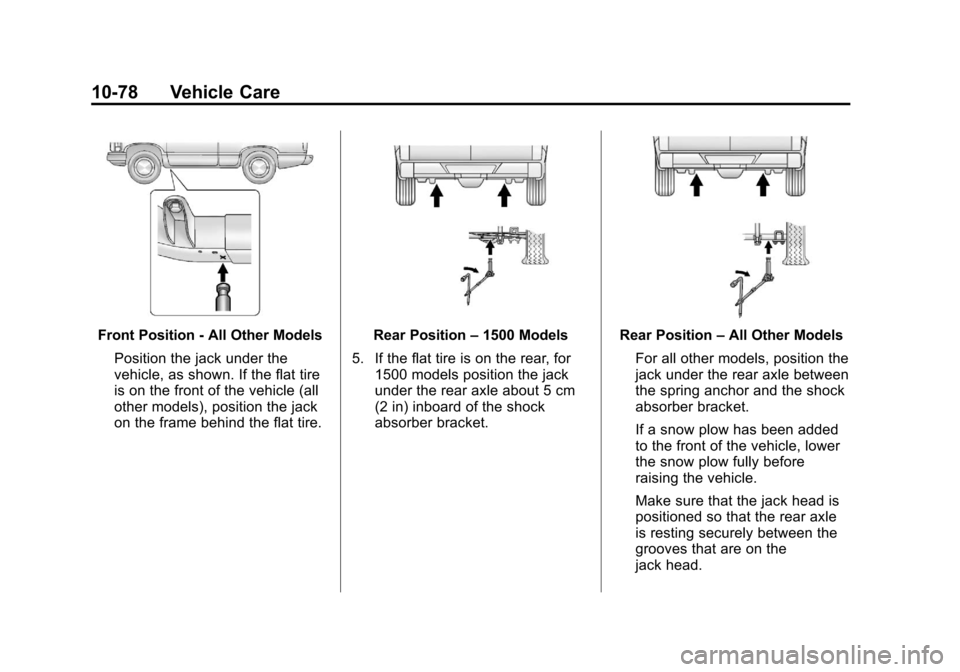 10-78 Vehicle Care

Front Position - All Other Models

Position the jack under the vehicle, as shown. If the flat tire is on the front of the vehicle (all other models), position the jack on the frame behind the flat tire.

Rear Position – 1500 Models

5. If the flat tire is on the rear, for 1500 models position the jack under the rear axle about 5 cm (2 in) inboard of the shock absorber bracket.

Rear Position – All Other Models

For all other models, position the jack under the rear axle between the spring anchor and the shock absorber bracket.

If a snow plow has been added to the front of the vehicle, lower the snow plow fully before raising the vehicle.

Make sure that the jack head is positioned so that the rear axle is resting securely between the grooves that are on the jack head.

carmanualsonline.info