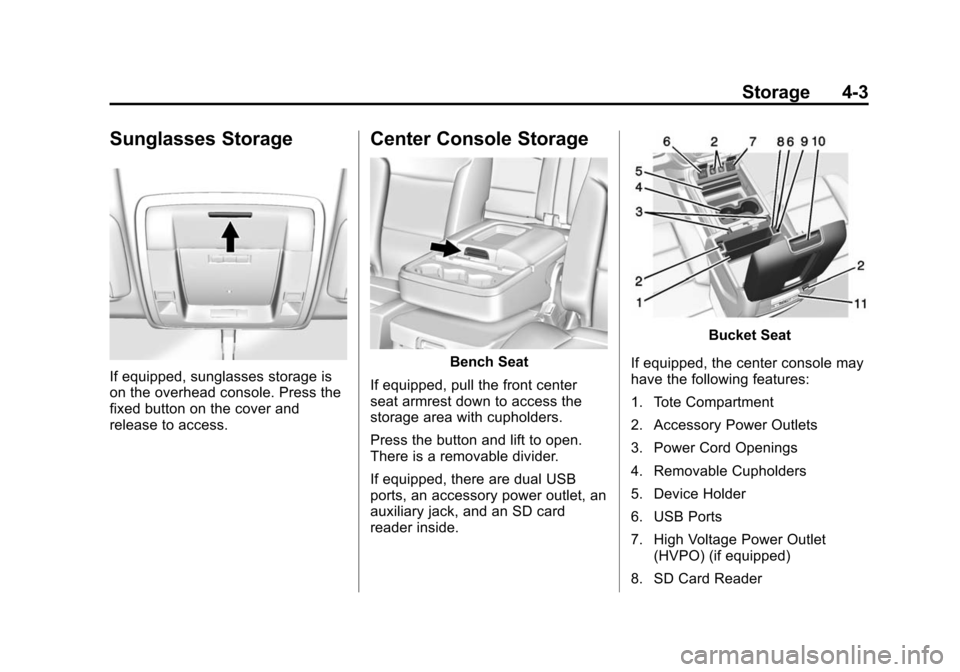 Storage 4-3

Sunglasses Storage

If equipped, sunglasses storage is on the overhead console. Press the fixed button on the cover and release to access.

Center Console Storage

Bench Seat

If equipped, pull the front center seat armrest down to access the storage area with cupholders.

Press the button and lift to open. There is a removable divider.

If equipped, there are dual USB ports, an accessory power outlet, an auxiliary jack, and an SD card reader inside.

6 2 7 8 6 9 10
5
4
3
2
1
2
11

Bucket Seat

If equipped, the center console may have the following features:

1. Tote Compartment

2. Accessory Power Outlets

3. Power Cord Openings

4. Removable Cupholders

5. Device Holder

6. USB Ports

7. High Voltage Power Outlet (HVPO) (if equipped)

8. SD Card Reader

carmanualsonline.info