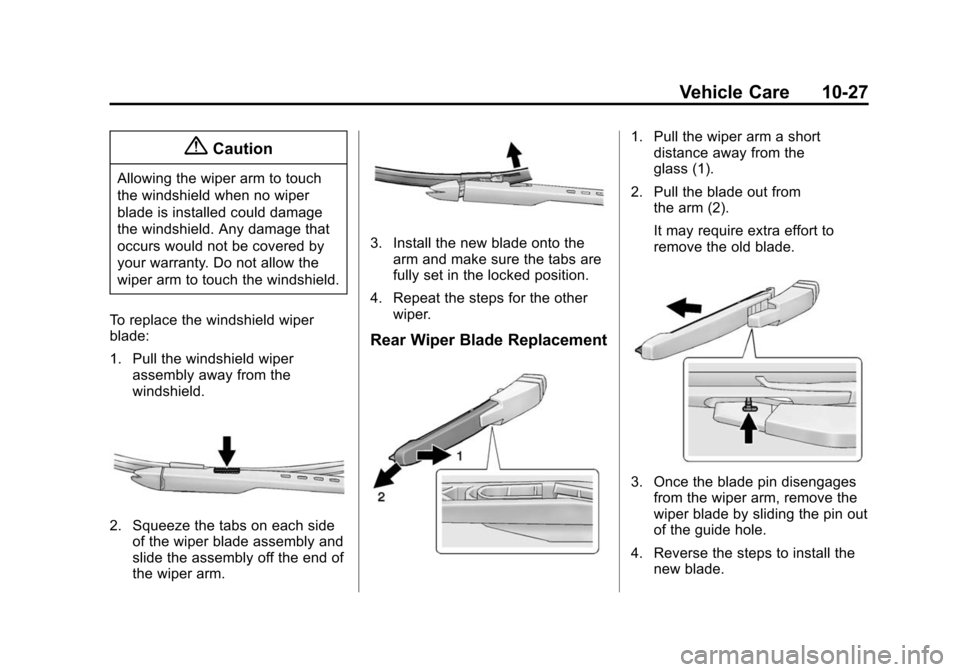 Vehicle Care 10-27

Caution

Allowing the wiper arm to touch the windshield when no wiper blade is installed could damage the windshield. Any damage that occurs would not be covered by your warranty. Do not allow the wiper arm to touch the windshield.

To replace the windshield wiper blade:

1. Pull the windshield wiper assembly away from the windshield.

2. Squeeze the tabs on each side of the wiper blade assembly and slide the assembly off the end of the wiper arm.

3. Install the new blade onto the arm and make sure the tabs are fully set in the locked position.

4. Repeat the steps for the other wiper.

Rear Wiper Blade Replacement

1

2

1. Pull the wiper arm a short distance away from the glass (1).

2. Pull the blade out from the arm (2).

It may require extra effort to remove the old blade.

3. Once the blade pin disengages from the wiper arm, remove the wiper blade by sliding the pin out of the guide hole.

4. Reverse the steps to install the new blade.

carmanualsonline.info