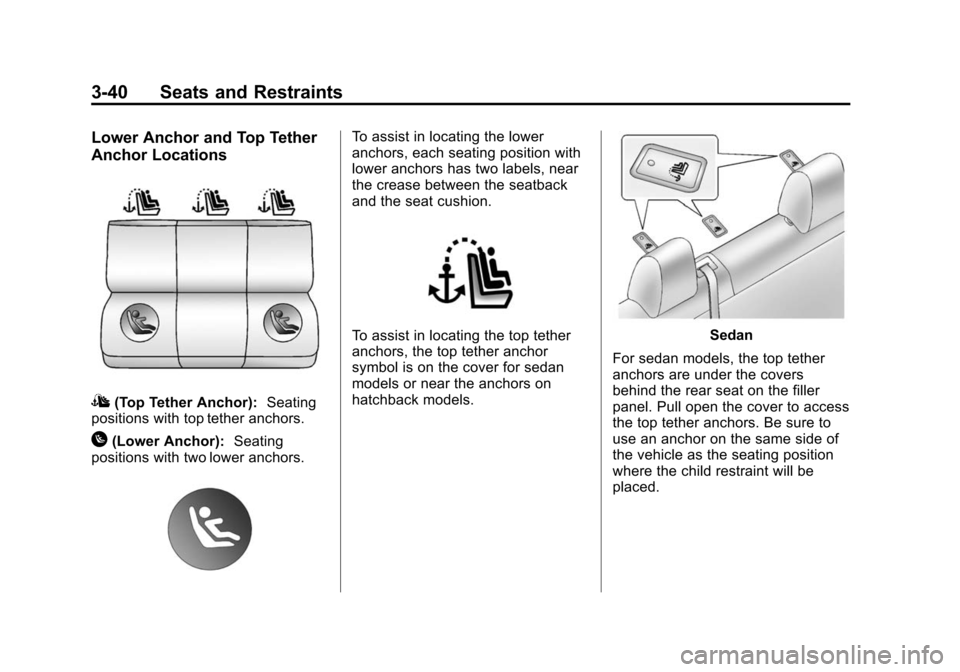 3-40 Seats and Restraints

Lower Anchor and Top Tether Anchor Locations

(Top Tether Anchor): Seating positions with top tether anchors.

(Lower Anchor): Seating positions with two lower anchors.

To assist in locating the lower anchors, each seating position with lower anchors has two labels, near the crease between the seatback and the seat cushion.

To assist in locating the top tether anchors, the top tether anchor symbol is on the cover for sedan models or near the anchors on hatchback models.

Sedan

For sedan models, the top tether anchors are under the covers behind the rear seat on the filler panel. Pull open the cover to access the top tether anchors. Be sure to use an anchor on the same side of the vehicle as the seating position where the child restraint will be placed.

carmanualsonline.info