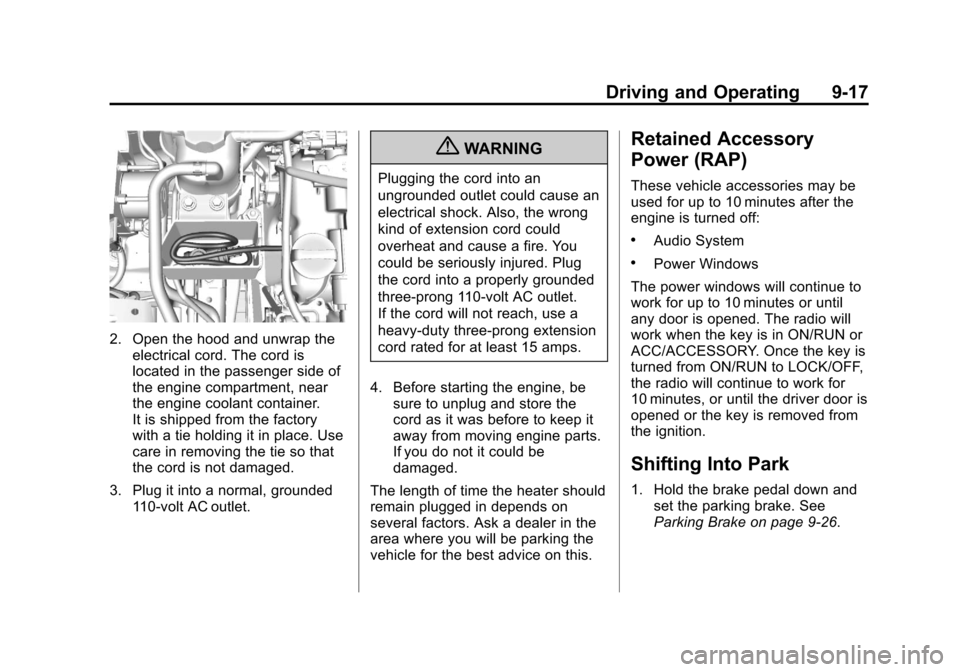 Driving and Operating 9-17

2. Open the hood and unwrap the electrical cord. The cord is located in the passenger side of the engine compartment, near the engine coolant container. It is shipped from the factory with a tie holding it in place. Use care in removing the tie so that the cord is not damaged.

3. Plug it into a normal, grounded 110-volt AC outlet.

WARNING

Plugging the cord into an ungrounded outlet could cause an electrical shock. Also, the wrong kind of extension cord could overheat and cause a fire. You could be seriously injured. Plug the cord into a properly grounded three-prong 110-volt AC outlet. If the cord will not reach, use a heavy-duty three-prong extension cord rated for at least 15 amps.

4. Before starting the engine, be sure to unplug and store the cord as it was before to keep it away from moving engine parts. If you do not it could be damaged.

The length of time the heater should remain plugged in depends on several factors. Ask a dealer in the area where you will be parking the vehicle for the best advice on this.

Retained Accessory Power (RAP)

These vehicle accessories may be used for up to 10 minutes after the engine is turned off:

• Audio System

• Power Windows

The power windows will continue to work for up to 10 minutes or until any door is opened. The radio will work when the key is in ON/RUN or ACC/ACCESSORY. Once the key is turned from ON/RUN to LOCK/OFF, the radio will continue to work for 10 minutes, or until the driver door is opened or the key is removed from the ignition.

Shifting Into Park

1. Hold the brake pedal down and set the parking brake. See Parking Brake on page 9-26.

carmanualsonline.info