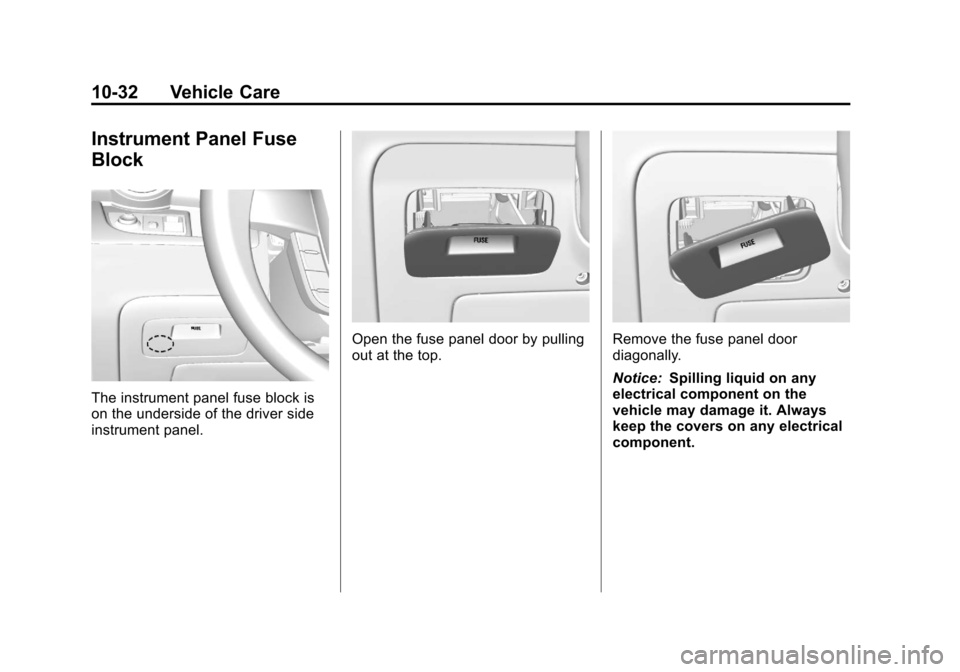 10-32 Vehicle Care

Instrument Panel Fuse Block

FUSE

The instrument panel fuse block is on the underside of the driver side instrument panel.

FUSE

Open the fuse panel door by pulling out at the top.

FUSE

Remove the fuse panel door diagonally.

Notice: Spilling liquid on any electrical component on the vehicle may damage it. Always keep the covers on any electrical component.

carmanualsonline.info