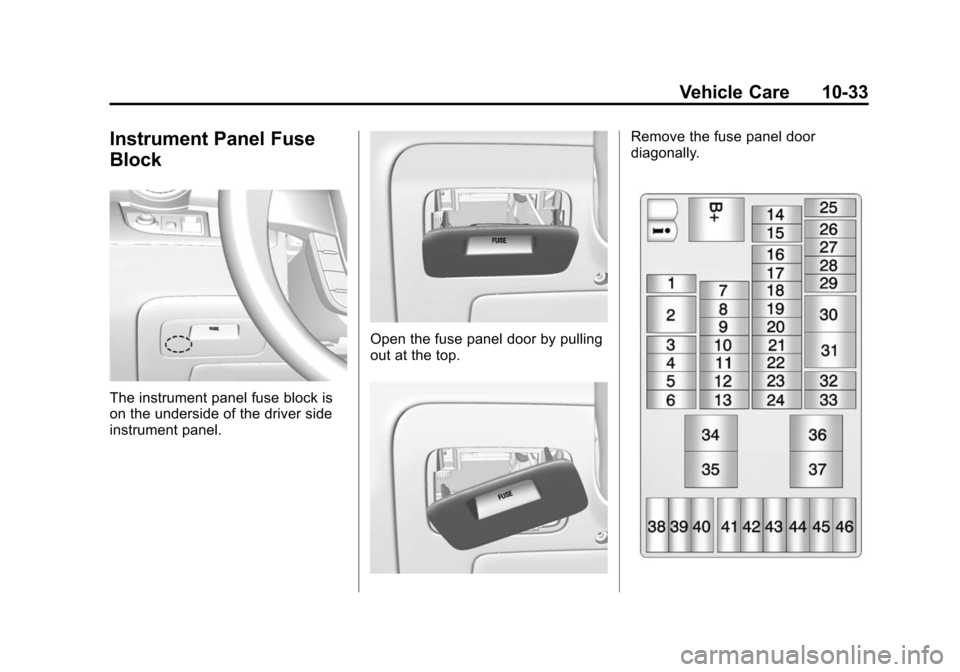 Vehicle Care 10-33

Instrument Panel Fuse Block

FUSE

The instrument panel fuse block is on the underside of the driver side instrument panel.

FUSE

Open the fuse panel door by pulling out at the top.

FUSE

Remove the fuse panel door diagonally.

B+

1
2
3
4
5
6
7
8
9
10
11
12
13
14
15
16
17
18
19
20
21
22
23
24
25
26
27
28
29
30
31
32
33
34
35
36
37
38 39 40 41 42 43 44 45 46

carmanualsonline.info