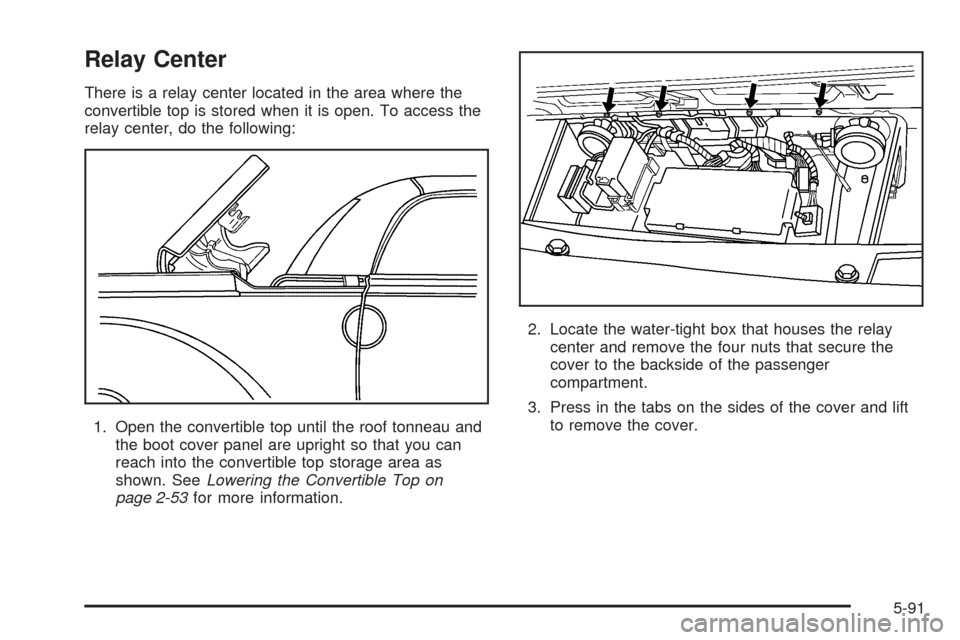 Relay Center

There is a relay center located in the area where the convertible top is stored when it is open. To access the relay center, do the following:

1. Open the convertible top until the roof tonneau and the boot cover panel are upright so that you can reach into the convertible top storage area as shown. See Lowering the Convertible Top on page 2-53 for more information.

2. Locate the water-tight box that houses the relay center and remove the four nuts that secure the cover to the backside of the passenger compartment.

3. Press in the tabs on the sides of the cover and lift to remove the cover.

5-91

carmanualsonline.info