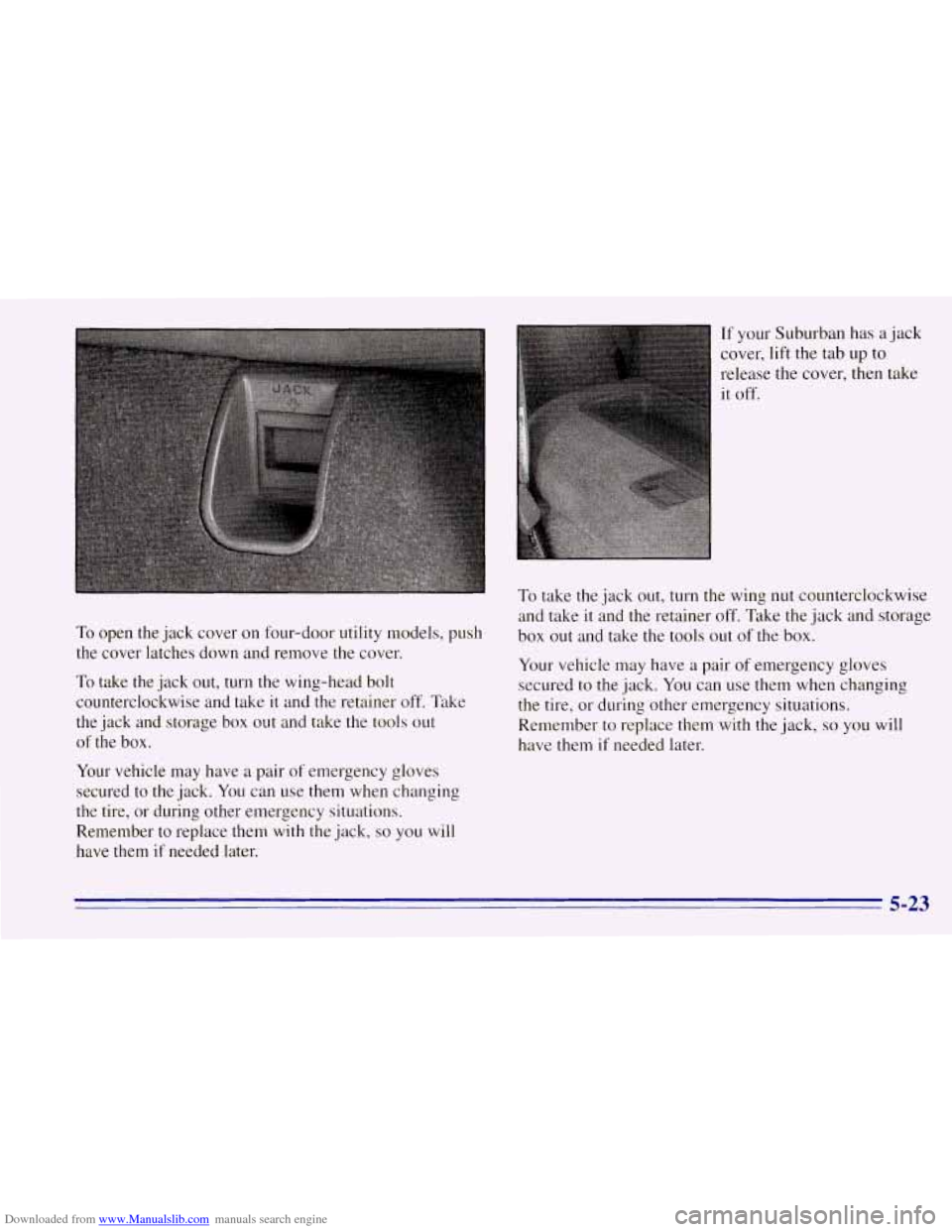 JACK

To open the jack cover on four-door utility models, push the cover latches down and remove the cover.

To take the jack out, turn the wing-head bolt counterclockwise and take it and the retainer off. Take the jack and storage box out and take the tools out of the box.

Your vehicle may have a pair of emergency gloves secured to the jack. You can use them when changing the tire, or during other emergency situations. Remember to replace them with the jack, so you will have them if needed later.

If your Suburban has a jack cover, lift the tab up to release the cover, then take it off.

To take the jack out, turn the wing nut counterclockwise and take it and the retainer off. Take the jack and storage box out and take the tools out of the box.

Your vehicle may have a pair of emergency gloves secured to the jack. You can use them when changing the tire, or during other emergency situations. Remember to replace them with the jack, so you will have them if needed later.

5-23

Downloaded from www.Manualslib.com manuals search engine

carmanualsonline.info