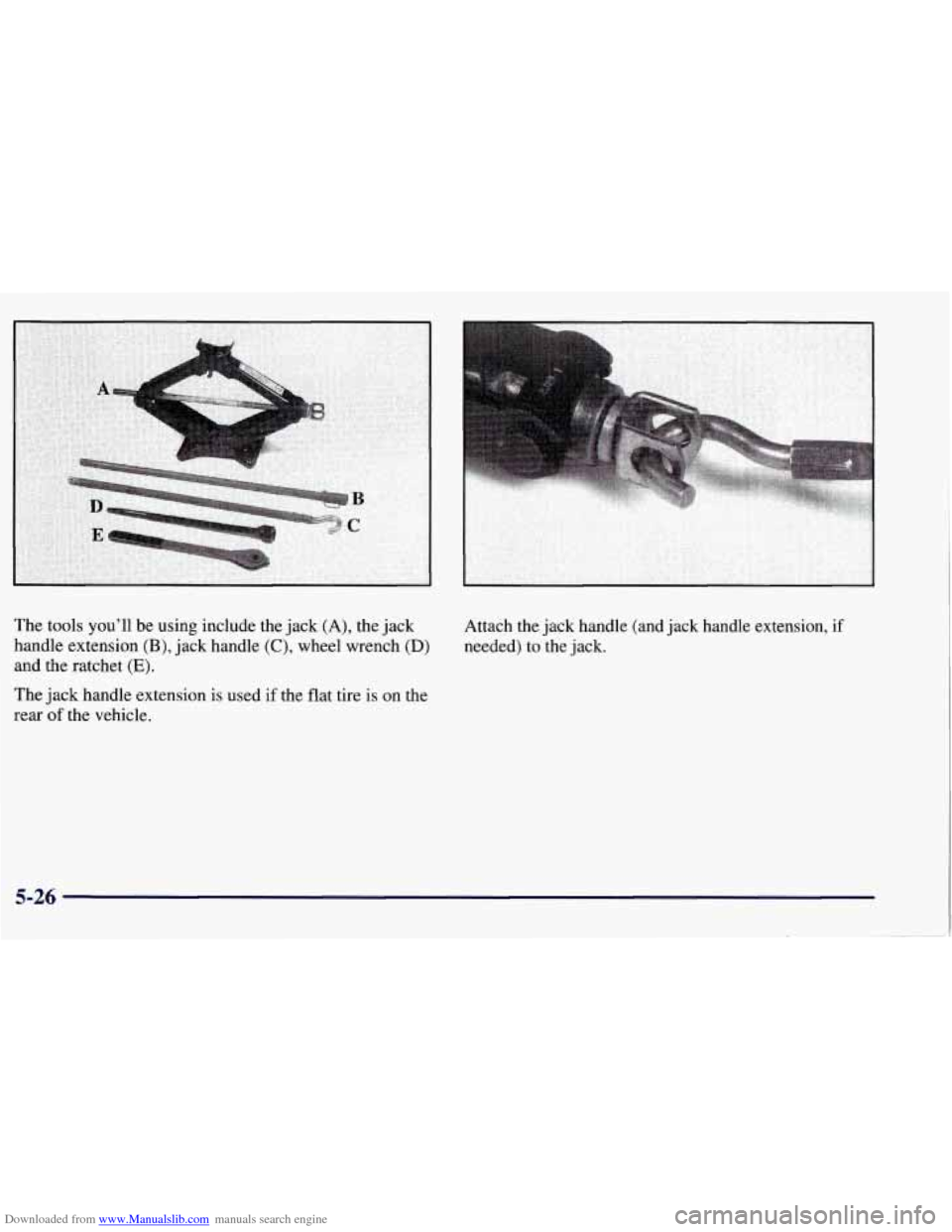 A

B

D

C

E

The tools you'll be using include the jack (A), the jack handle extension (B), jack handle (C), wheel wrench (D) and the ratchet (E).

The jack handle extension is used if the flat tire is on the rear of the vehicle.

Attach the jack handle (and jack handle extension, if needed) to the jack.

5-26

Downloaded from www.Manualslib.com manuals search engine

carmanualsonline.info