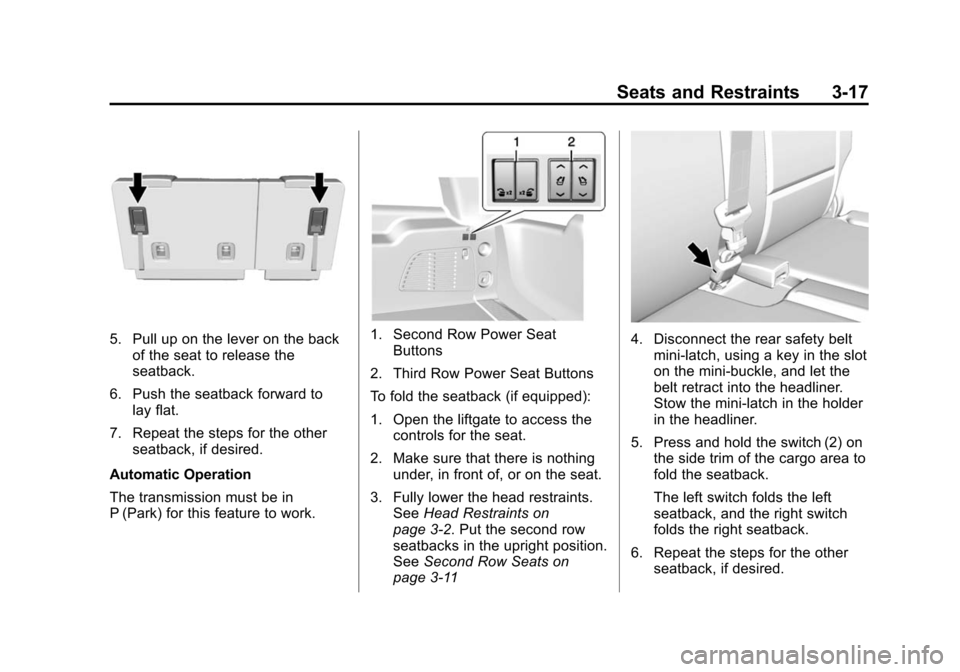 Seats and Restraints 3-17

5. Pull up on the lever on the back of the seat to release the seatback.

6. Push the seatback forward to lay flat.

7. Repeat the steps for the other seatback, if desired.

Automatic Operation

The transmission must be in P (Park) for this feature to work.

1 2

1. Second Row Power Seat Buttons

2. Third Row Power Seat Buttons

To fold the seatback (if equipped):

1. Open the liftgate to access the controls for the seat.

2. Make sure that there is nothing under, in front of, or on the seat.

3. Fully lower the head restraints. See Head Restraints on page 3-2. Put the second row seatbacks in the upright position. See Second Row Seats on page 3-11

4. Disconnect the rear safety belt mini-latch, using a key in the slot on the mini-buckle, and let the belt retract into the headliner. Stow the mini-latch in the holder in the headliner.

5. Press and hold the switch (2) on the side trim of the cargo area to fold the seatback.

The left switch folds the left seatback, and the right switch folds the right seatback.

6. Repeat the steps for the other seatback, if desired.

carmanualsonline.info