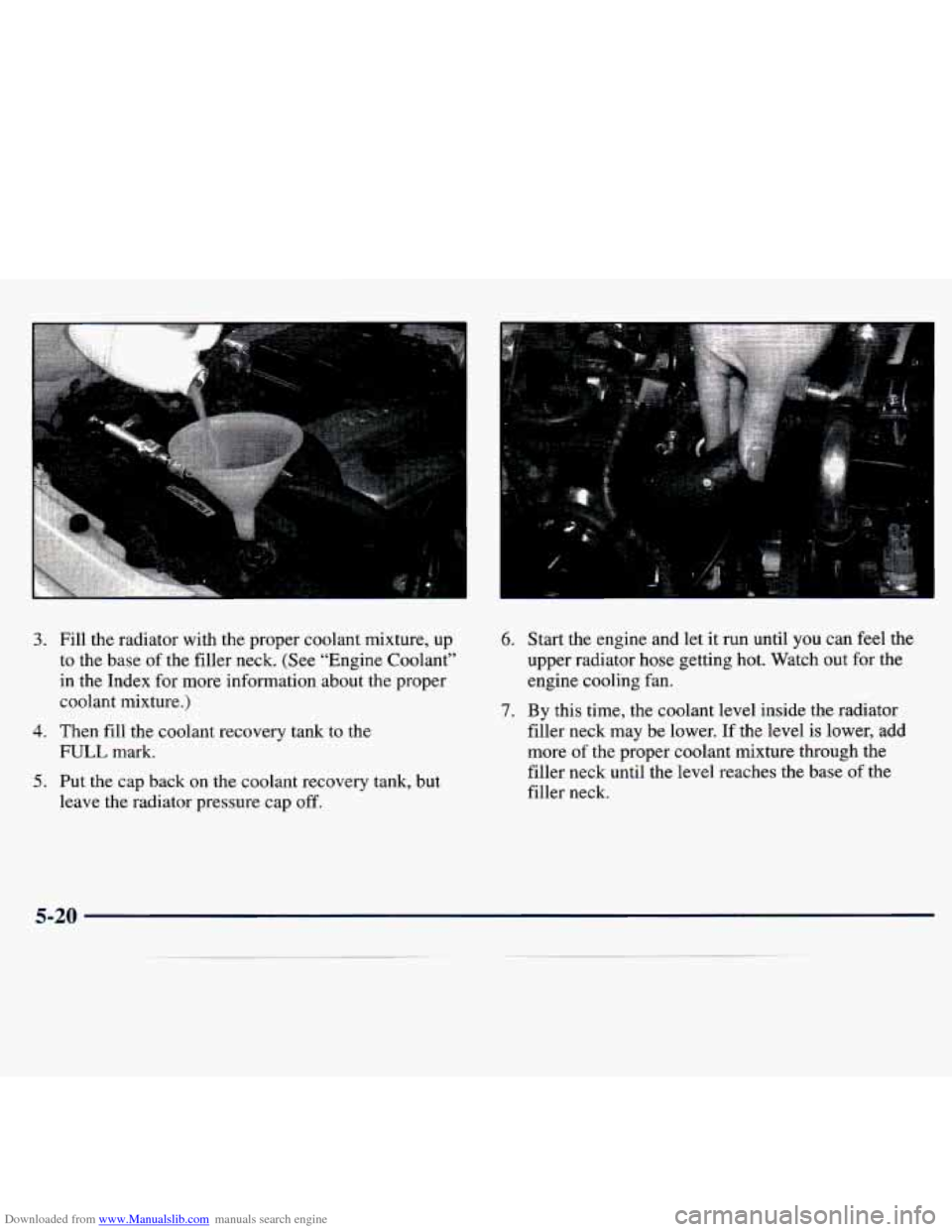 3. Fill the radiator with the proper coolant mixture, up to the base of the filler neck. (See "Engine Coolant" in the Index for more information about the proper coolant mixture.)

4. Then fill the coolant recovery tank to the FULL mark.

5. Put the cap back on the coolant recovery tank, but leave the radiator pressure cap off.

6. Start the engine and let it run until you can feel the upper radiator hose getting hot. Watch out for the engine cooling fan.

7. By this time, the coolant level inside the radiator filler neck may be lower. If the level is lower, add more of the proper coolant mixture through the filler neck until the level reaches the base of the filler neck.

5-20

Downloaded from www.Manualslib.com manuals search engine

carmanualsonline.info