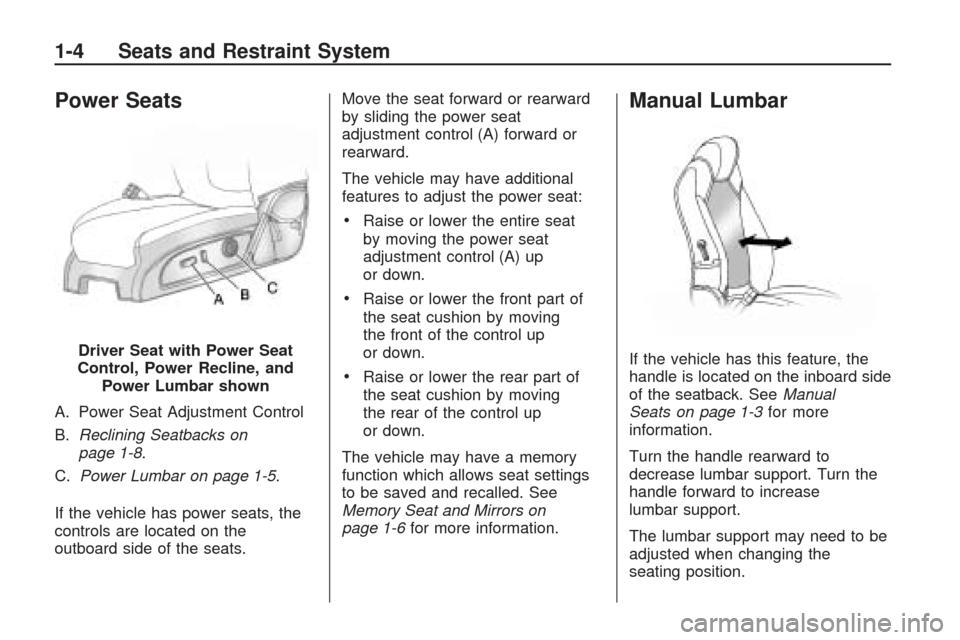 1-4 Seats and Restraint System

Power Seats

A B C

Driver Seat with Power Seat Control, Power Recline, and Power Lumbar shown

A. Power Seat Adjustment Control

B. Reclining Seatbacks on page 1-8.

C. Power Lumbar on page 1-5.

If the vehicle has power seats, the controls are located on the outboard side of the seats.

Move the seat forward or rearward by sliding the power seat adjustment control (A) forward or rearward.

The vehicle may have additional features to adjust the power seat:

• Raise or lower the entire seat by moving the power seat adjustment control (A) up or down.

• Raise or lower the front part of the seat cushion by moving the front of the control up or down.

• Raise or lower the rear part of the seat cushion by moving the rear of the control up or down.

The vehicle may have a memory function which allows seat settings to be saved and recalled. See Memory Seat and Mirrors on page 1-6 for more information.

Manual Lumbar

If the vehicle has this feature, the handle is located on the inboard side of the seatback. See Manual Seats on page 1-3 for more information.

Turn the handle rearward to decrease lumbar support. Turn the handle forward to increase lumbar support.

The lumbar support may need to be adjusted when changing the seating position.

carmanualsonline.info