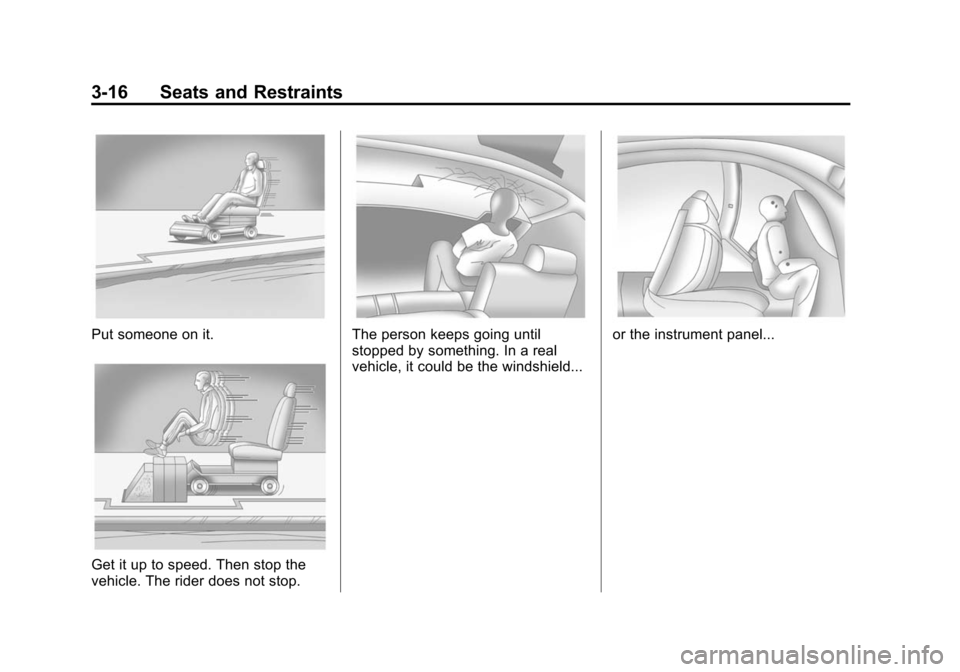 3-16 Seats and Restraints

Put someone on it.

Get it up to speed. Then stop the vehicle. The rider does not stop.

The person keeps going until stopped by something. In a real vehicle, it could be the windshield...

or the instrument panel...

carmanualsonline.info