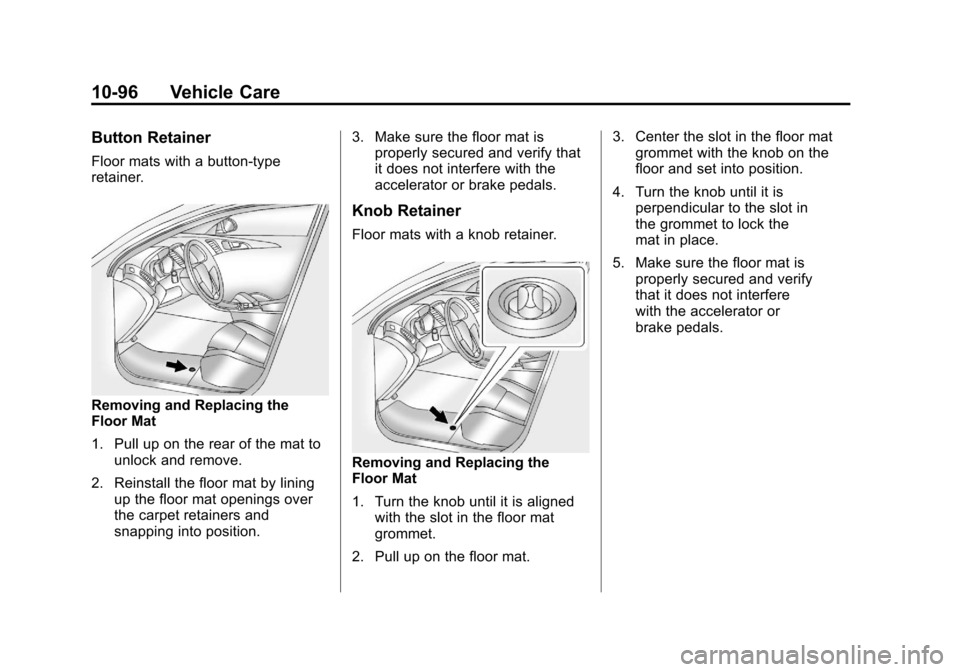 10-96 Vehicle Care

Button Retainer

Floor mats with a button-type retainer.

Removing and Replacing the Floor Mat

1. Pull up on the rear of the mat to unlock and remove.

2. Reinstall the floor mat by lining up the floor mat openings over the carpet retainers and snapping into position.

3. Make sure the floor mat is properly secured and verify that it does not interfere with the accelerator or brake pedals.

Knob Retainer

Floor mats with a knob retainer.

Removing and Replacing the Floor Mat

1. Turn the knob until it is aligned with the slot in the floor mat grommet.

2. Pull up on the floor mat.

3. Center the slot in the floor mat grommet with the knob on the floor and set into position.

4. Turn the knob until it is perpendicular to the slot in the grommet to lock the mat in place.

5. Make sure the floor mat is properly secured and verify that it does not interfere with the accelerator or brake pedals.

carmanualsonline.info